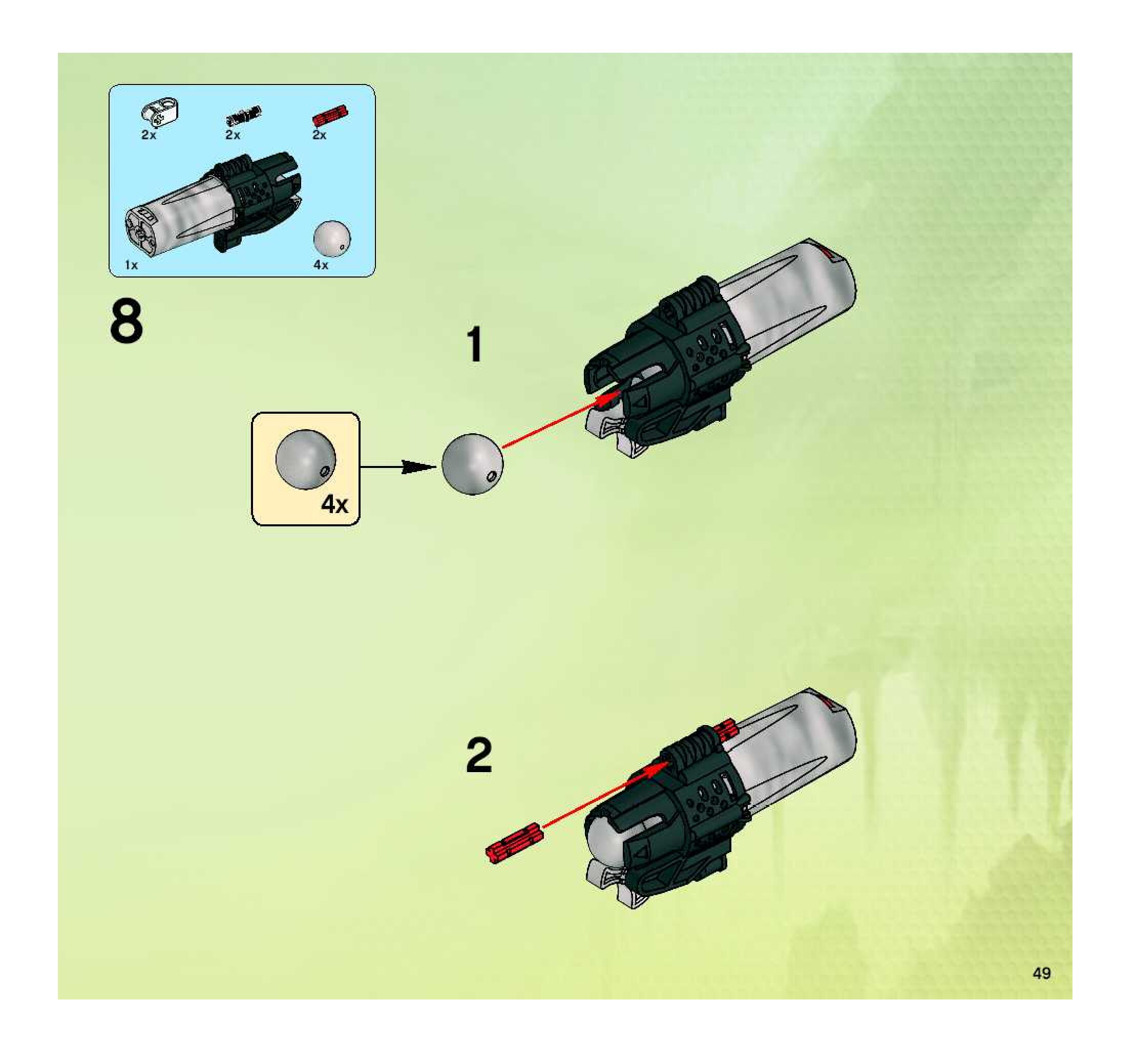 2x
2x
2x
1x
4x

8

1

4x

2

49