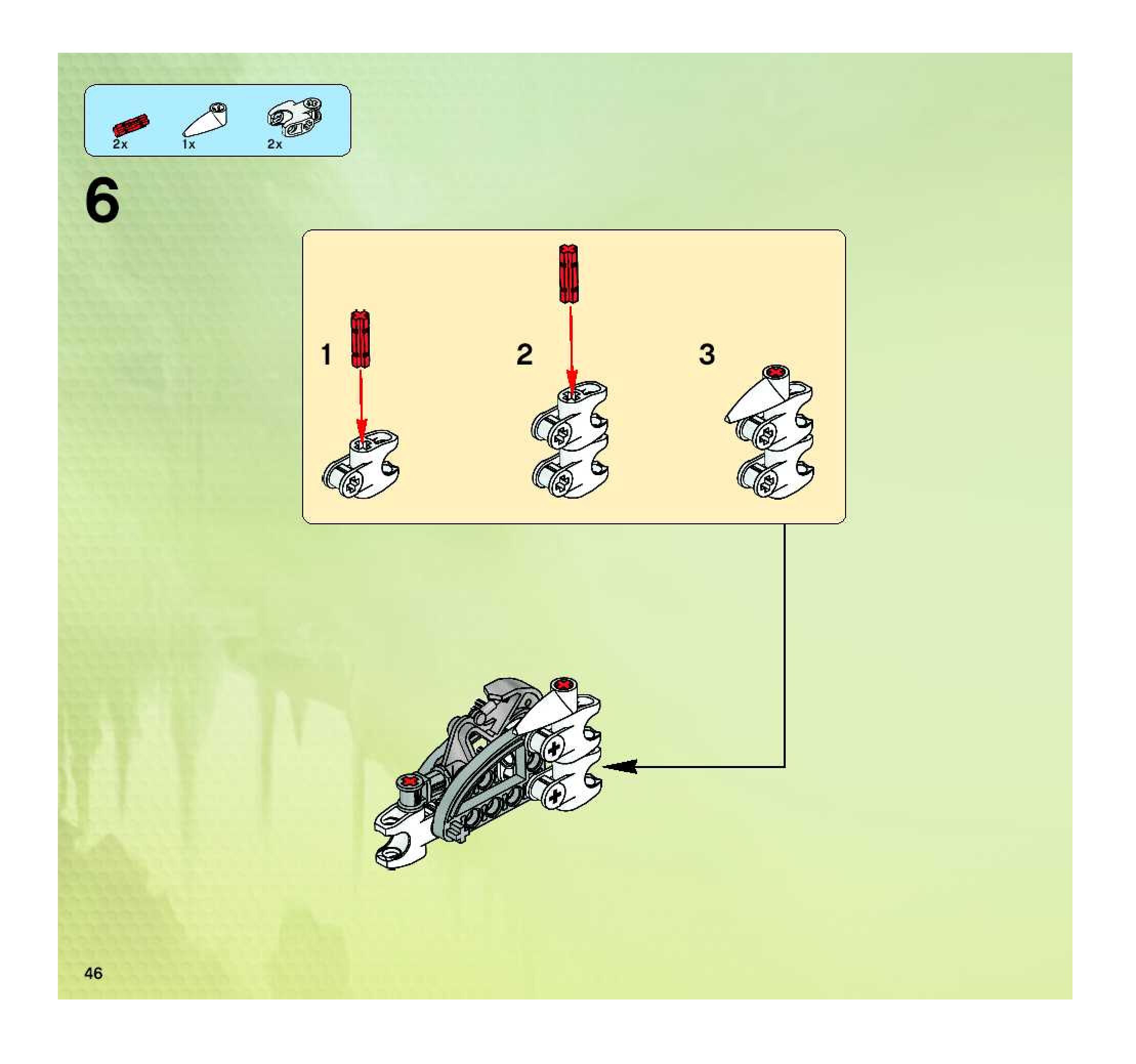 2x 1x 2x

6

1

2

3

46