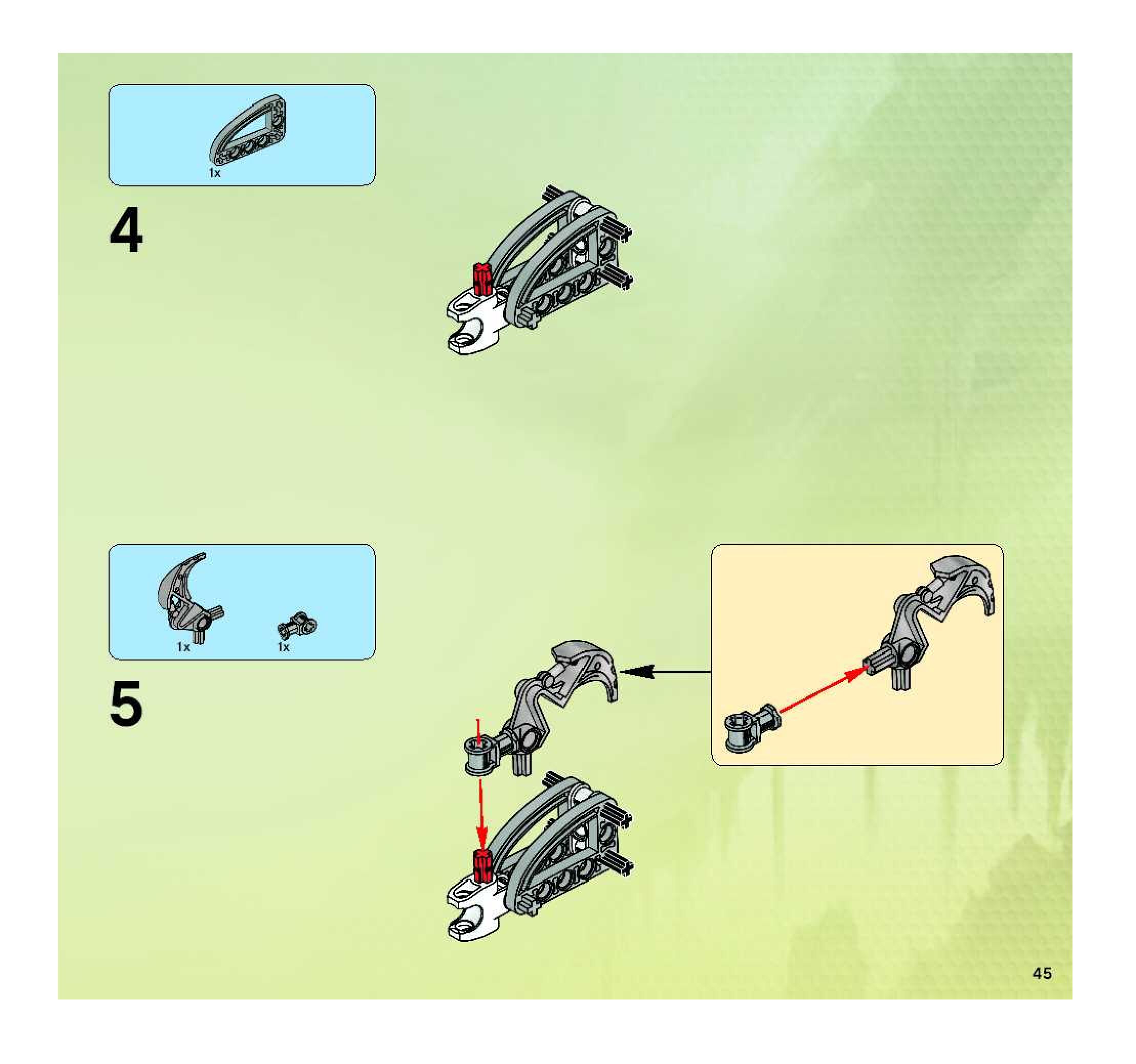 1x

4

1x

1x

5

45