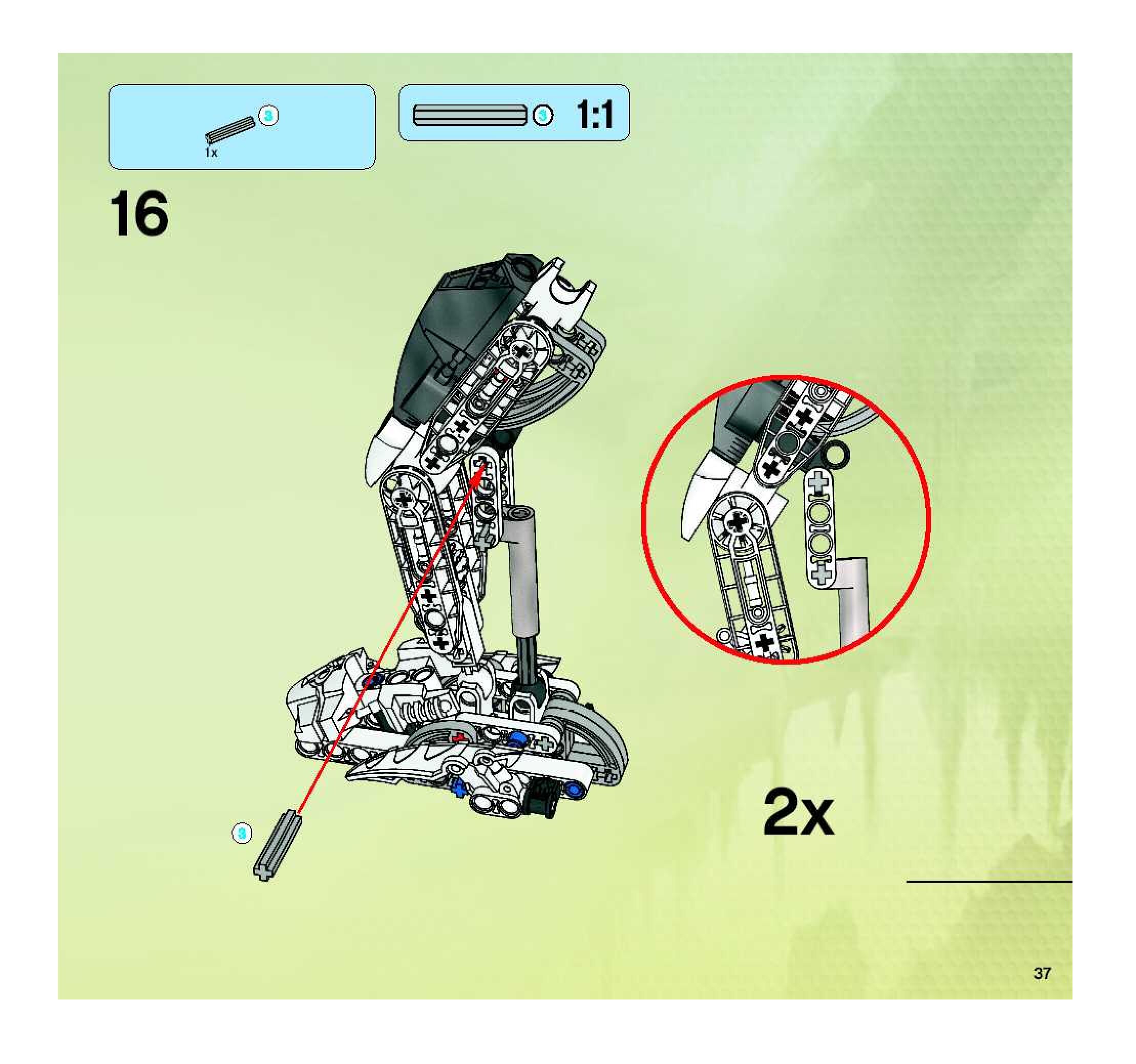 3
1x

3 1:1

16

3

2x

37