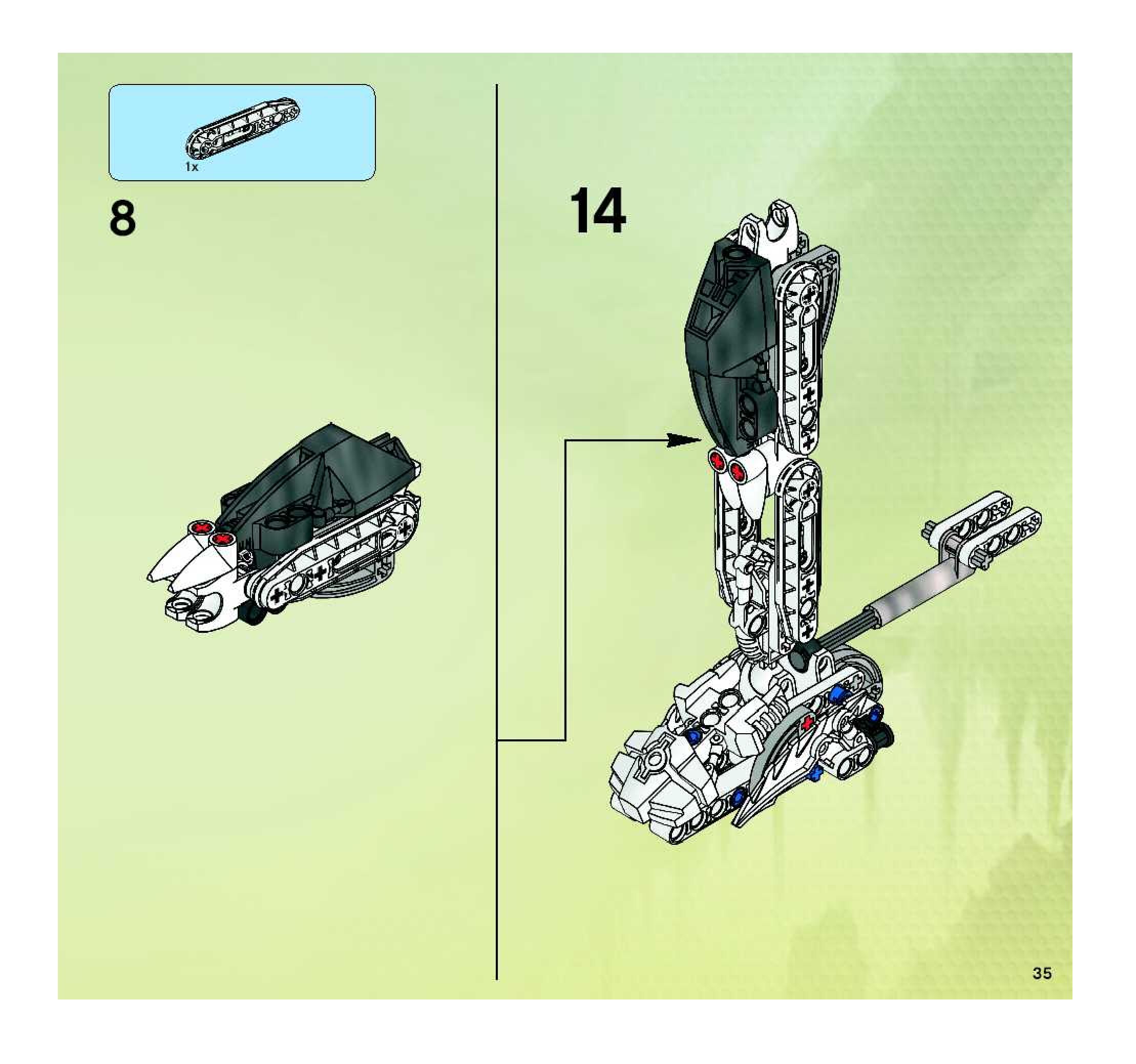 1x

8

14

35