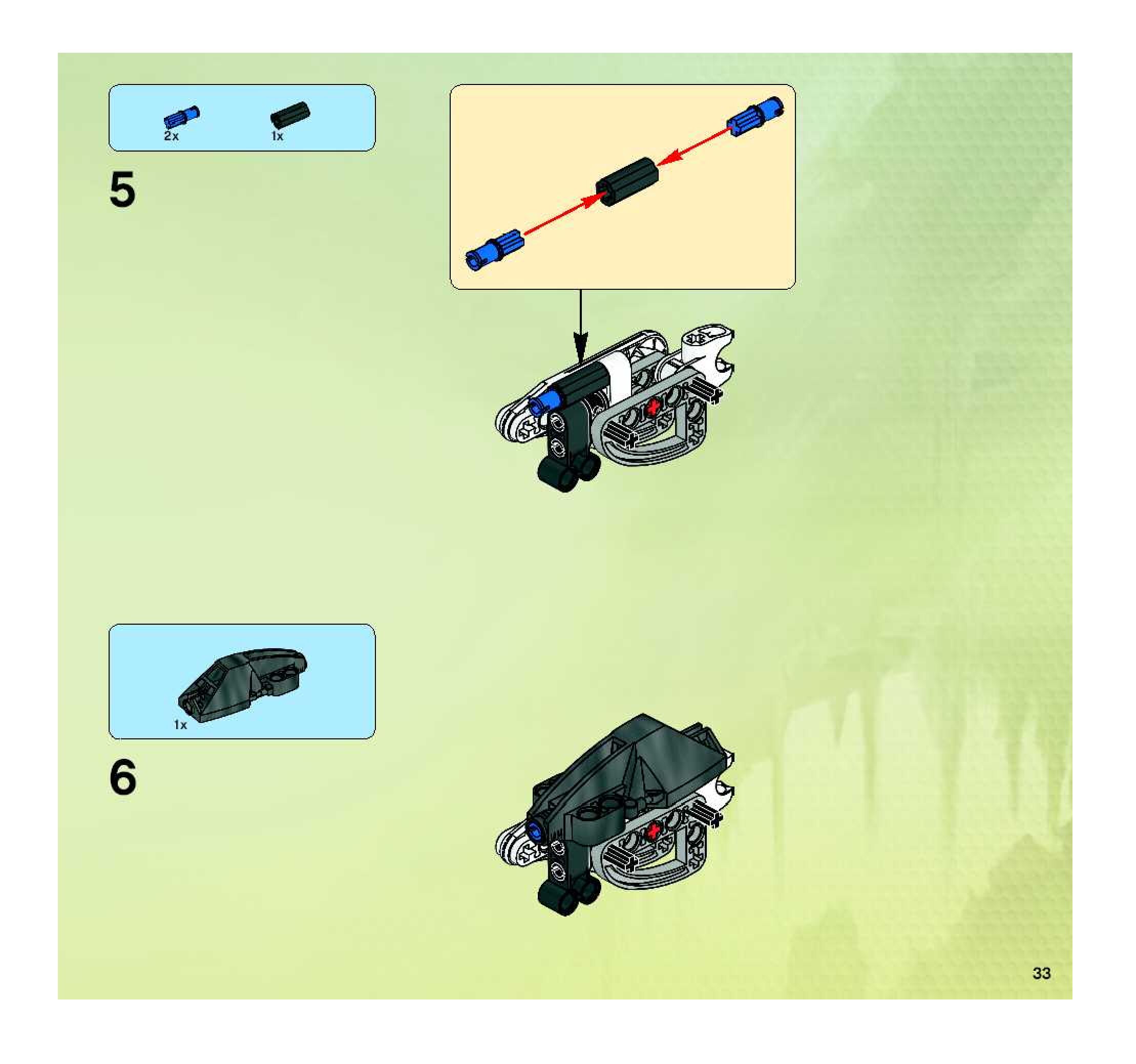 2x

1x

5

1x

6

33