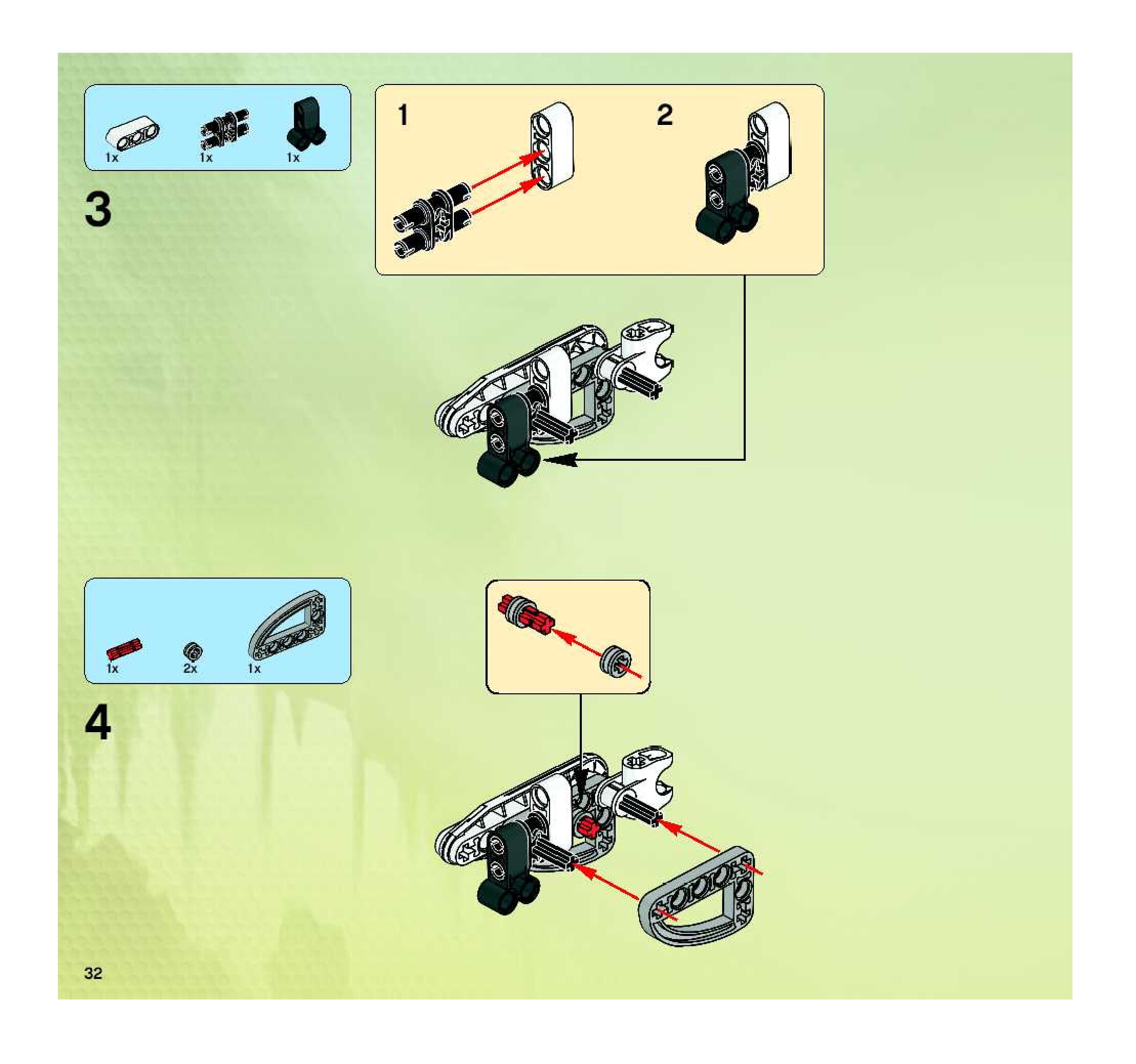 1x 1x 1x

3

1

2

1x 2x 1x

4

32