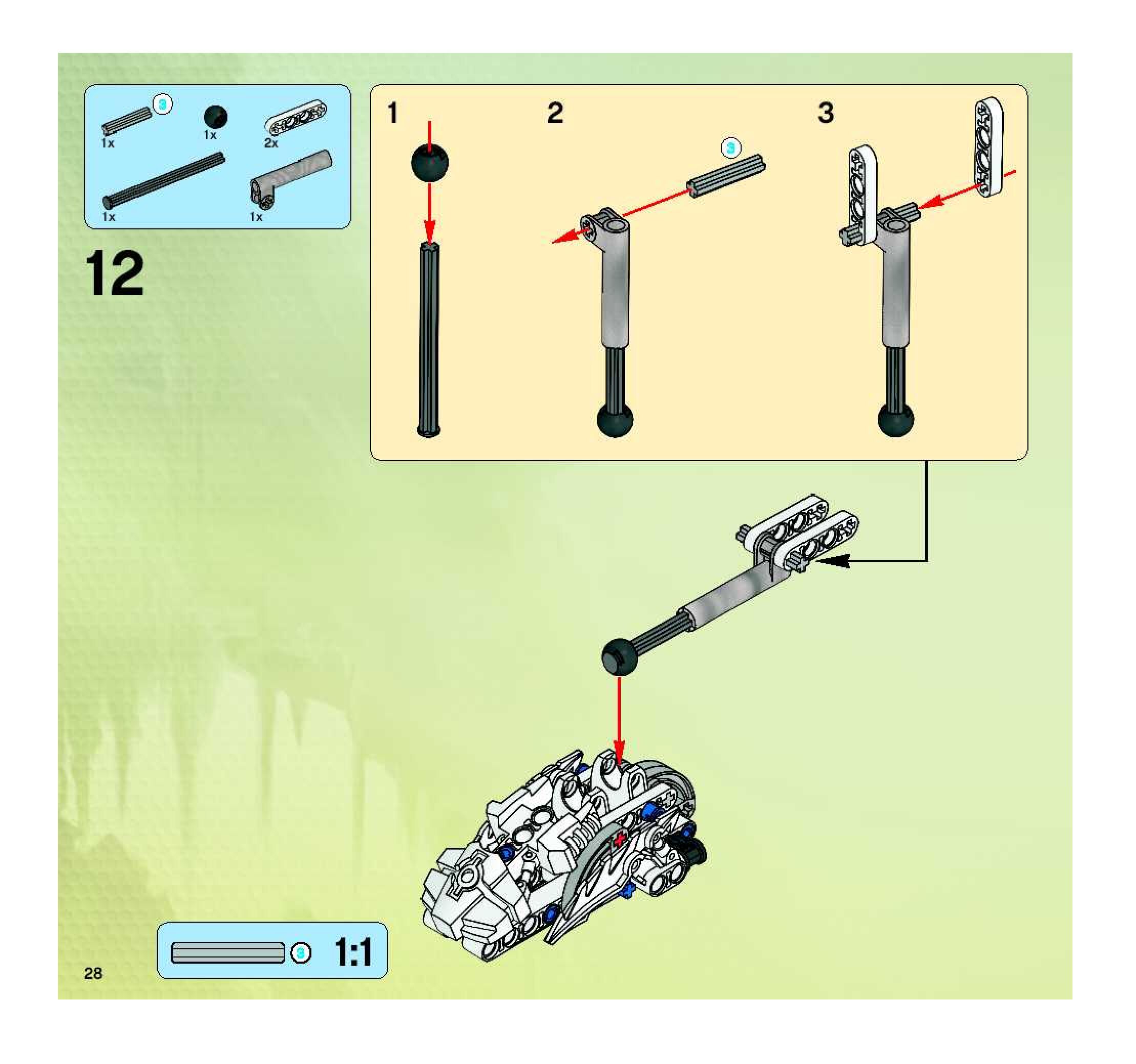 3
1x
1x
2x
1x
1x

12

1
2
3
3

3
1:1

28