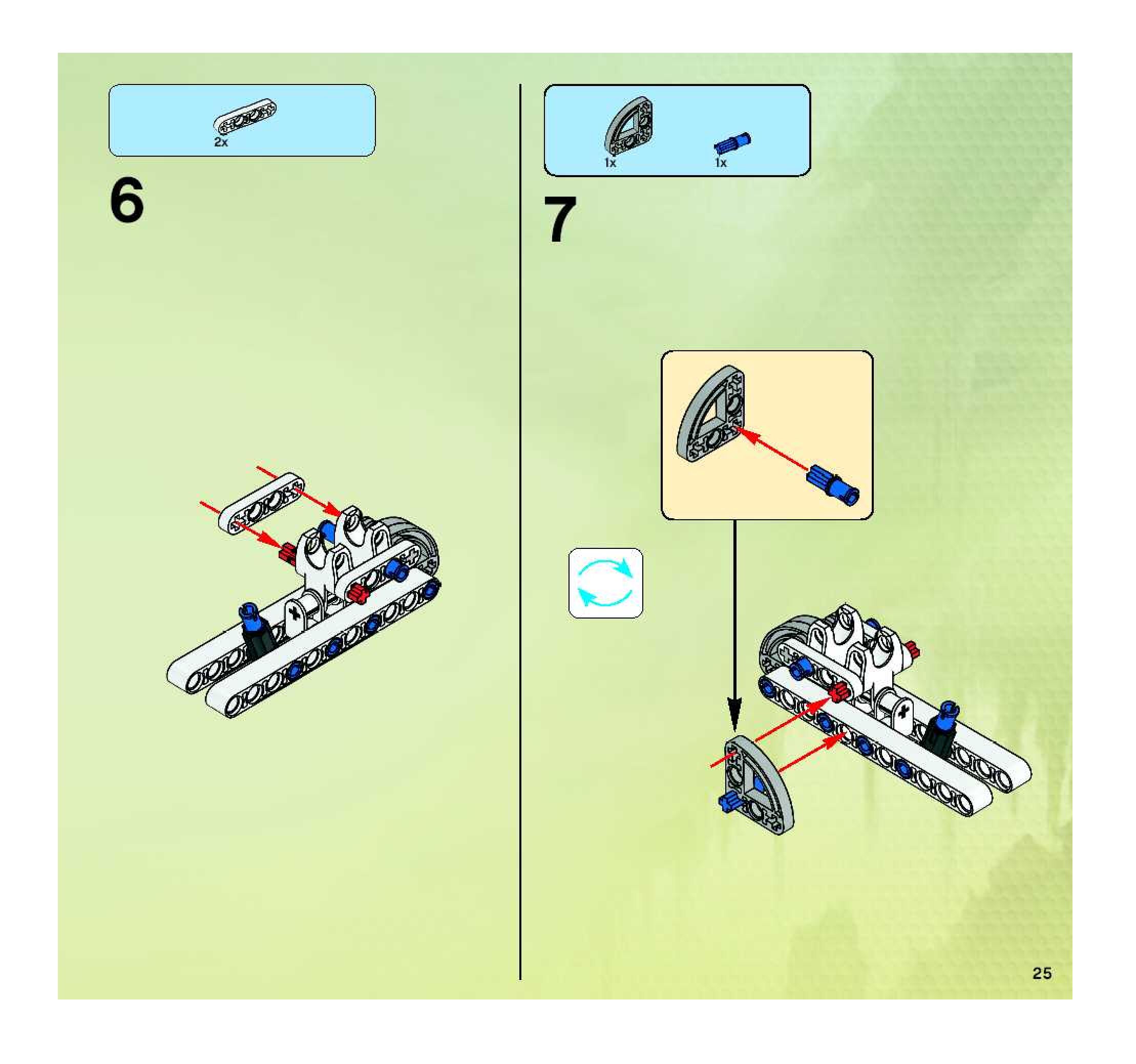 2x

6

1x

1x

7

25