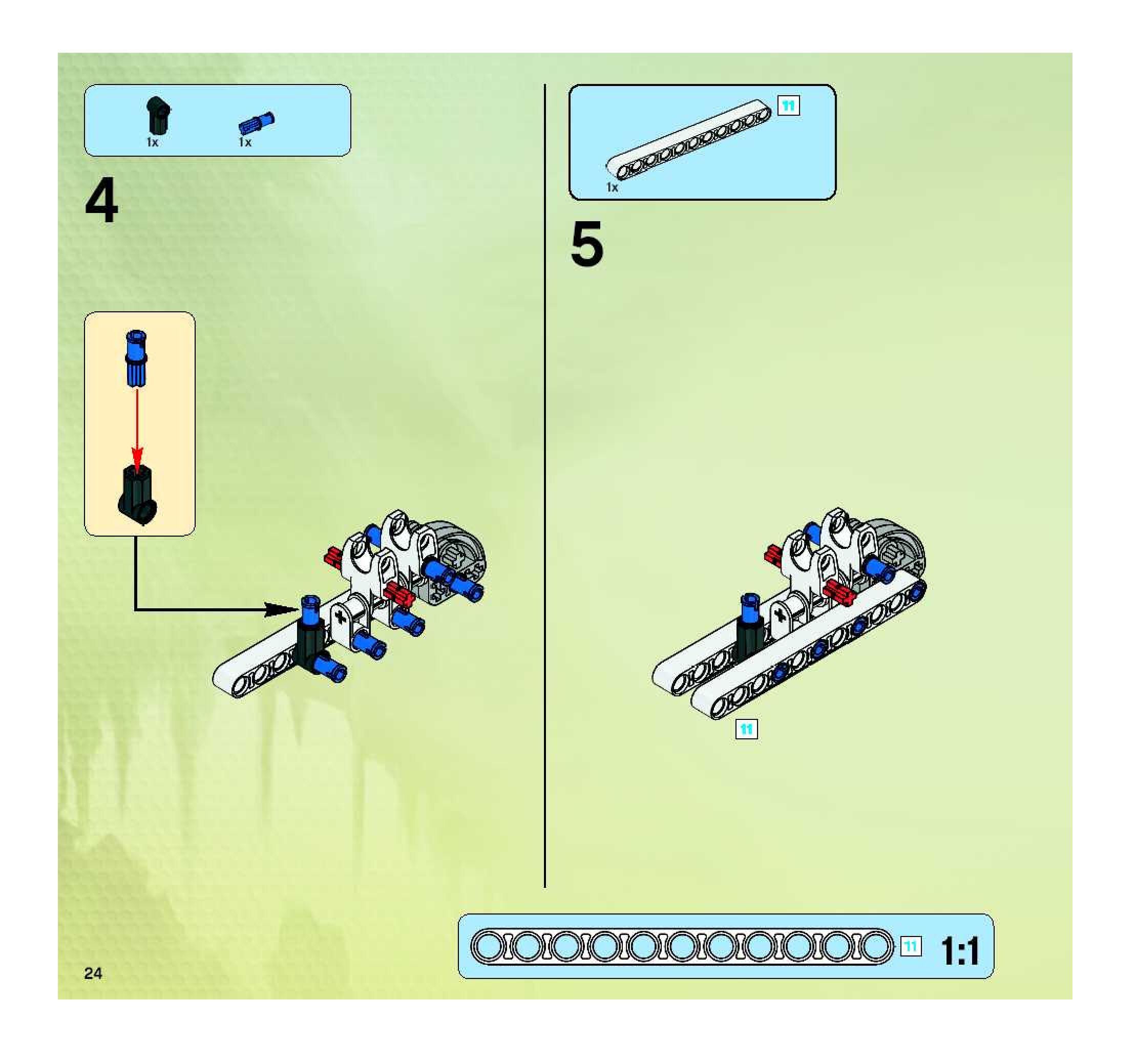 1x 1x

4

11

1x

5

11

11 1:1

24