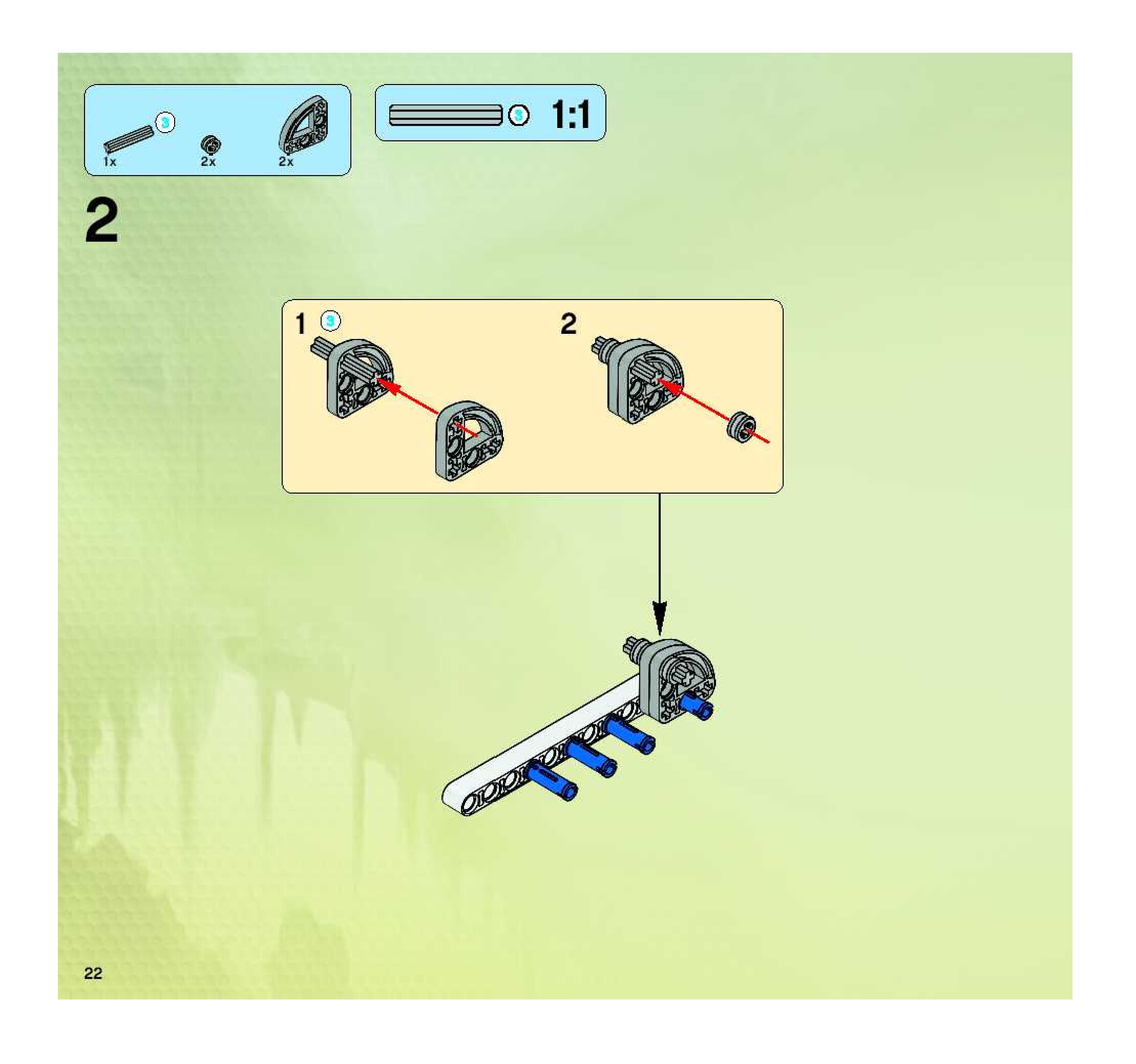 3
1x
2x
2x

3 1:1

2

1 3

2

22