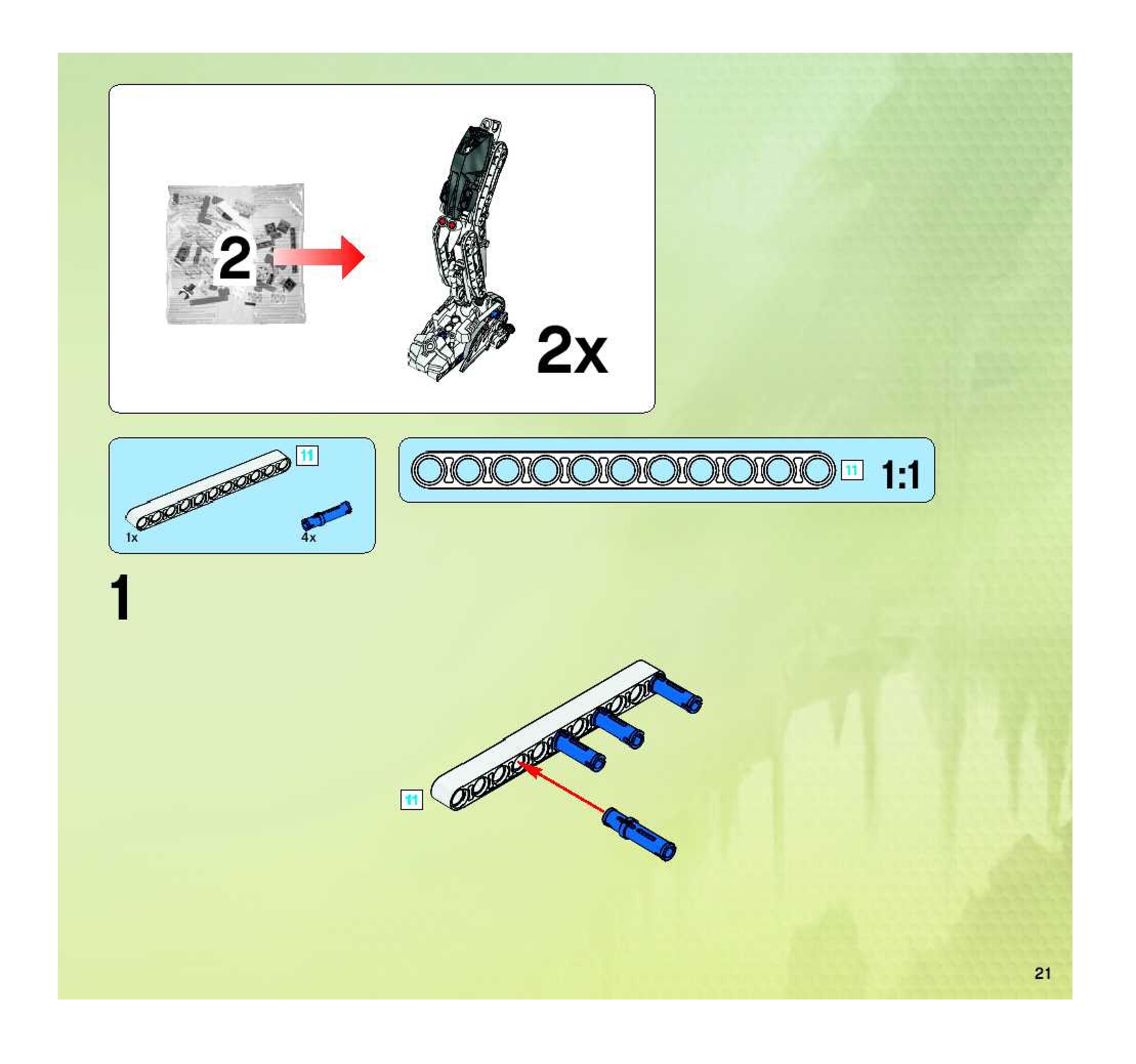 2

2x

11

1x

4x

11

1:1

1

11

21