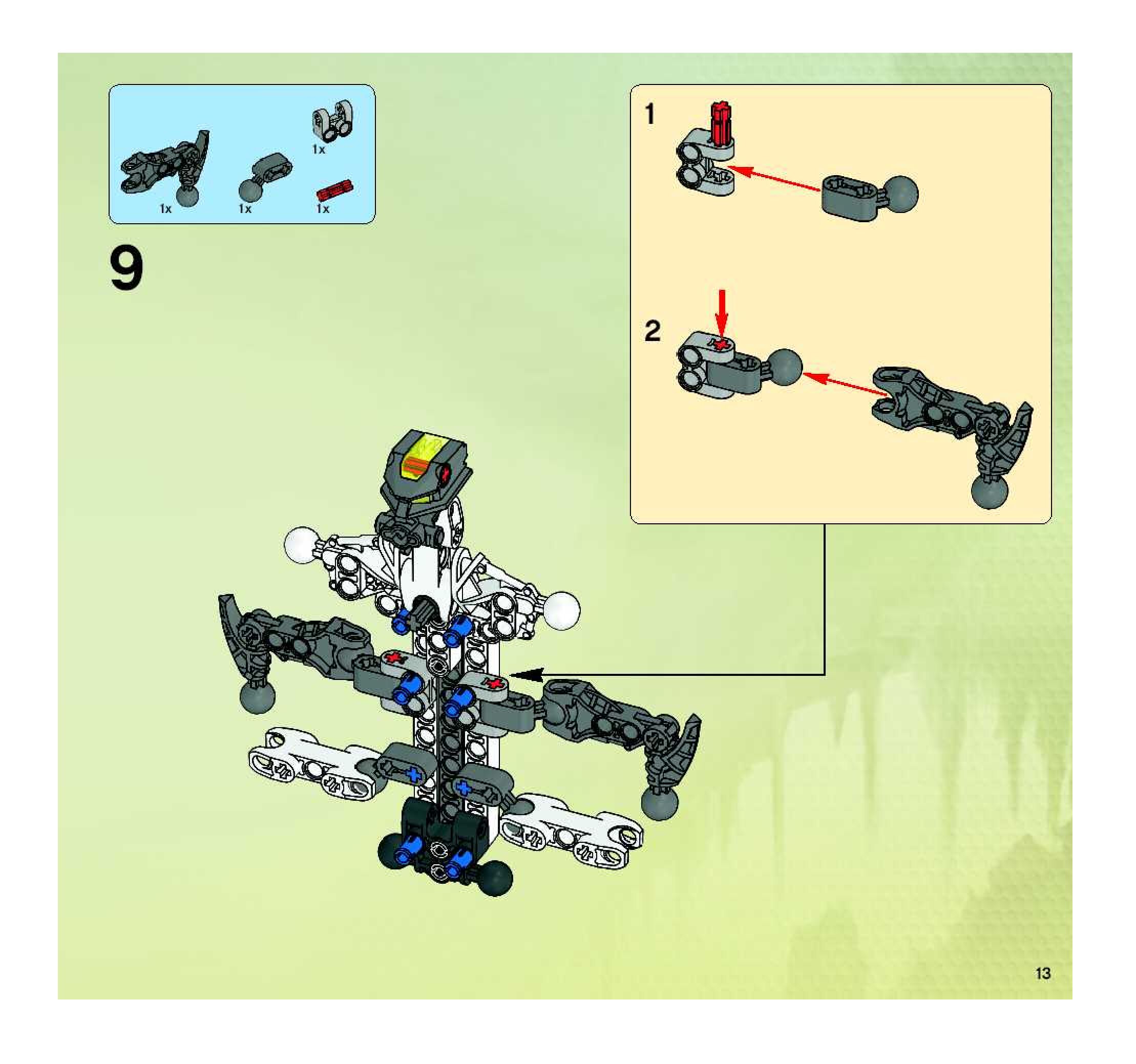 1x

1x

1x

1x

9

1

2

13