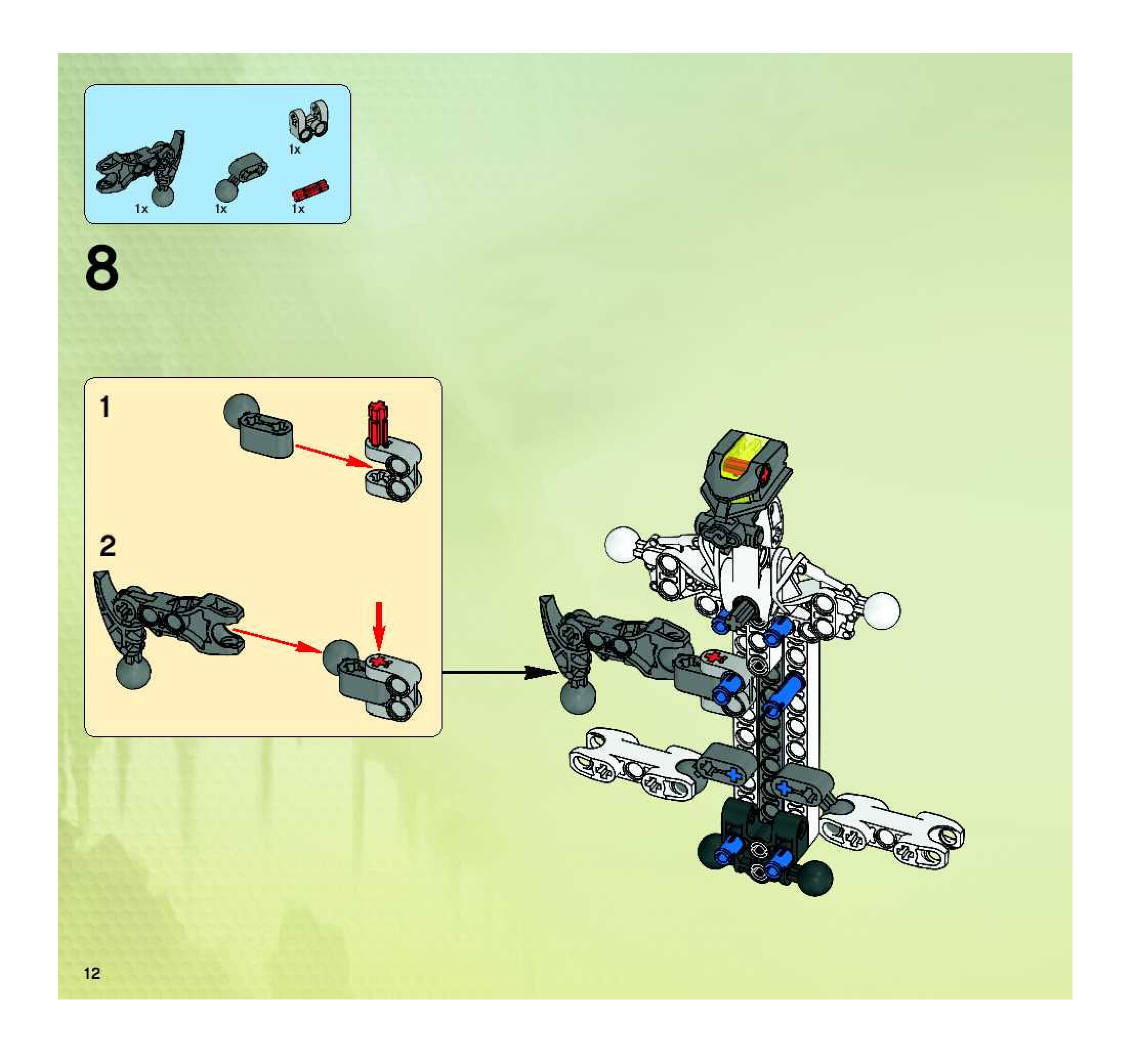 1x

1x

1x

1x

8

1

2

12