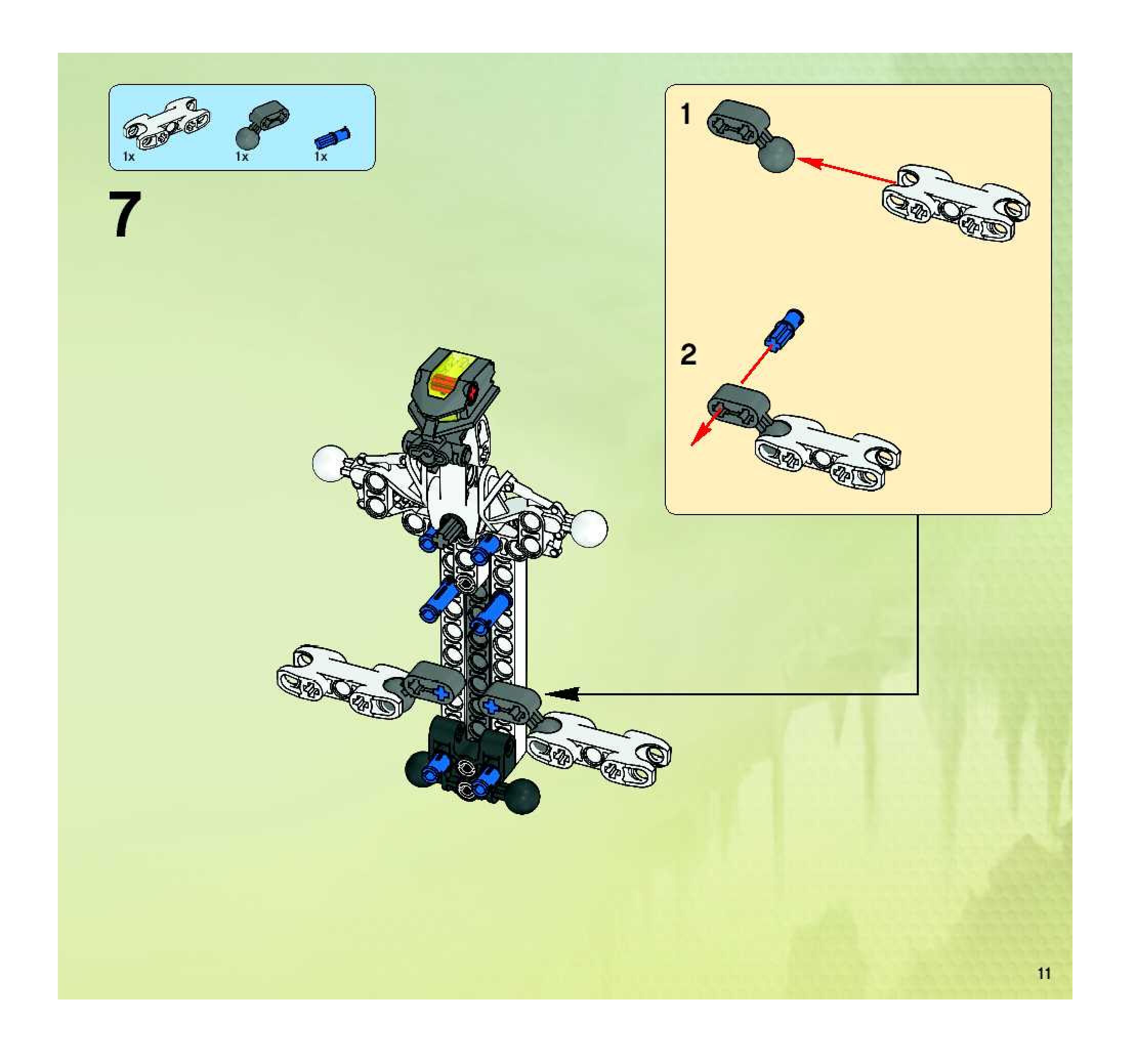 1x 1x 1x

7

1

2

11