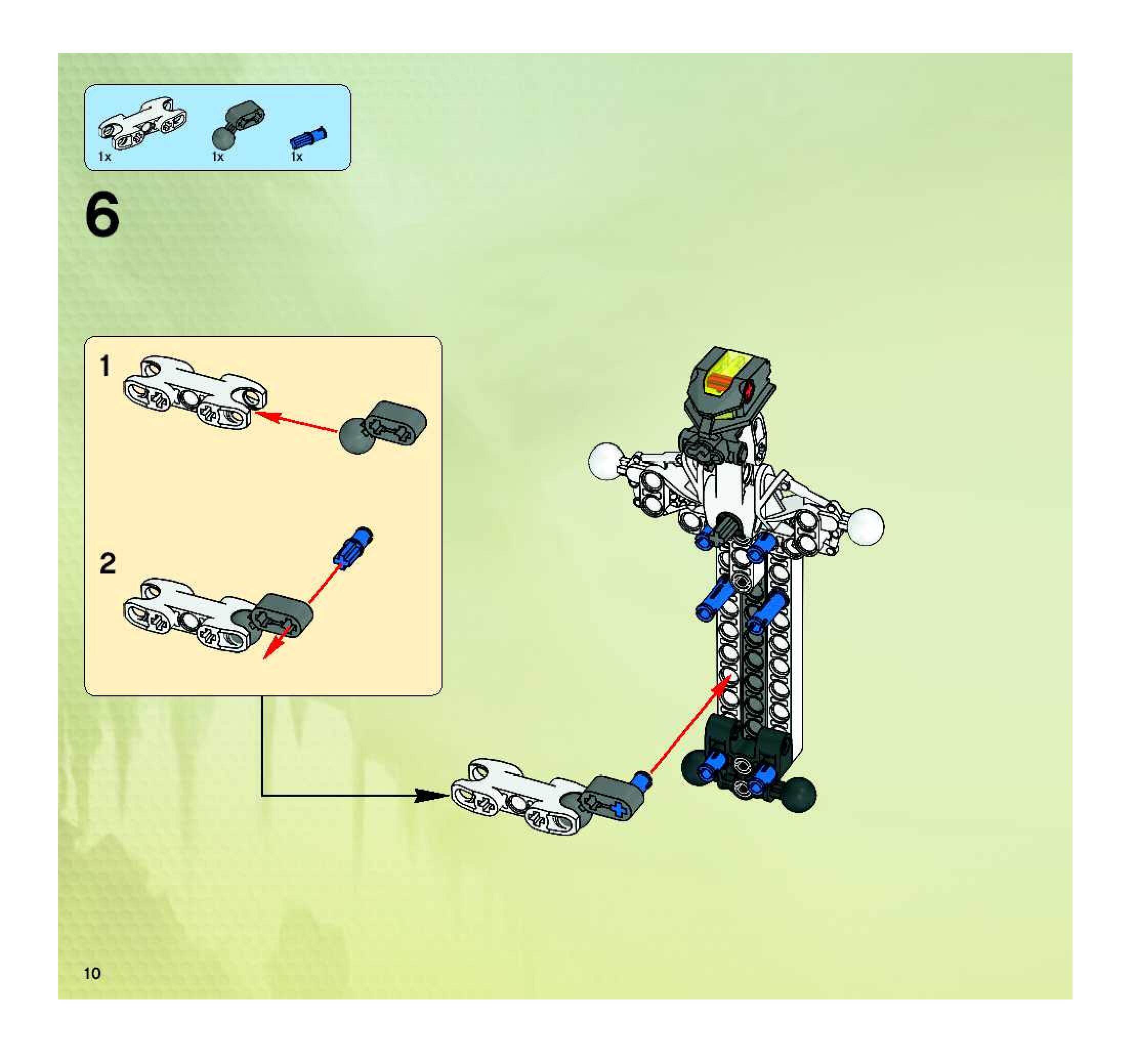 1x 1x 1x

6

1

2

10