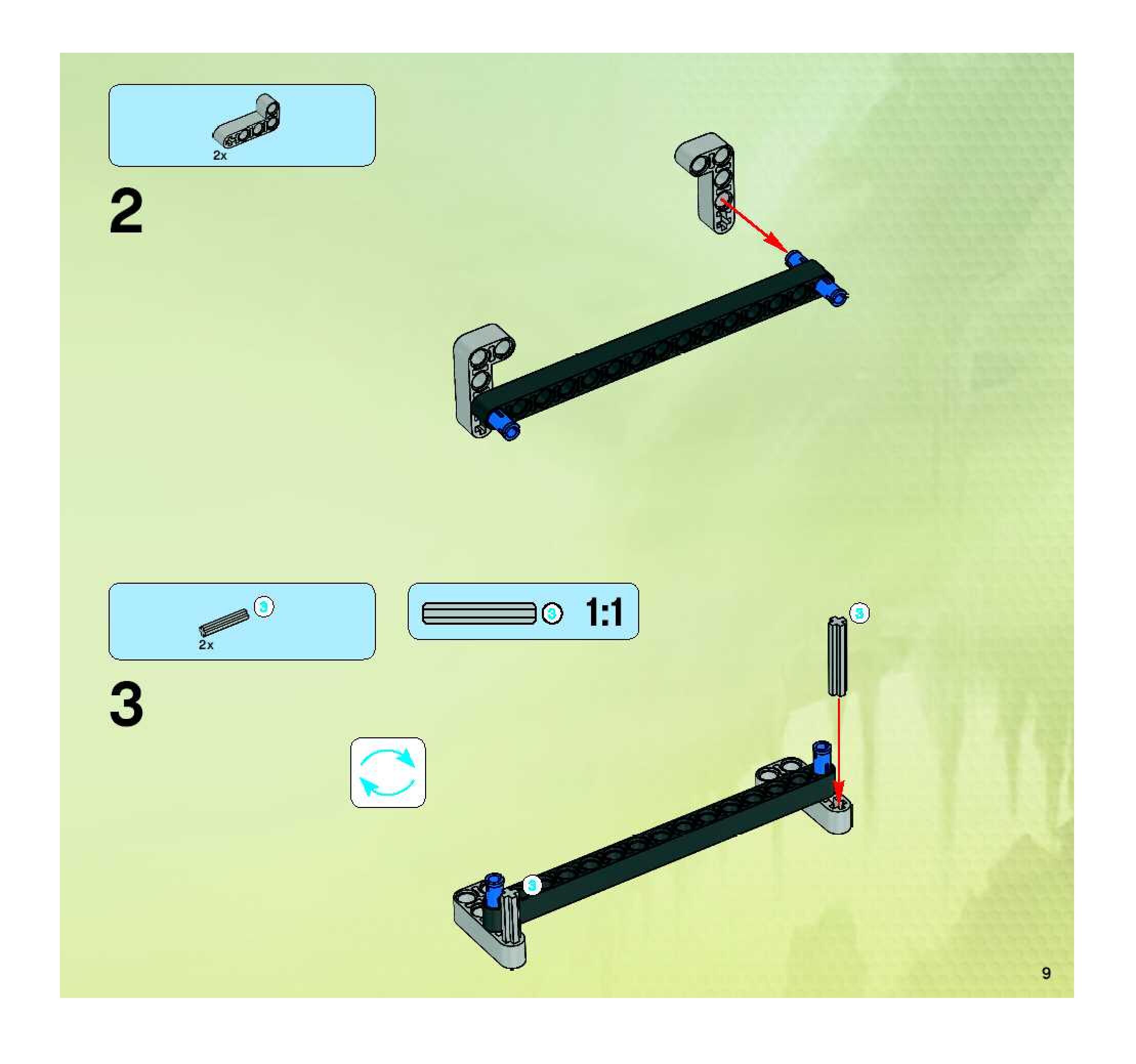 2x

2

3

2x

3

1:1

3

3

3

9