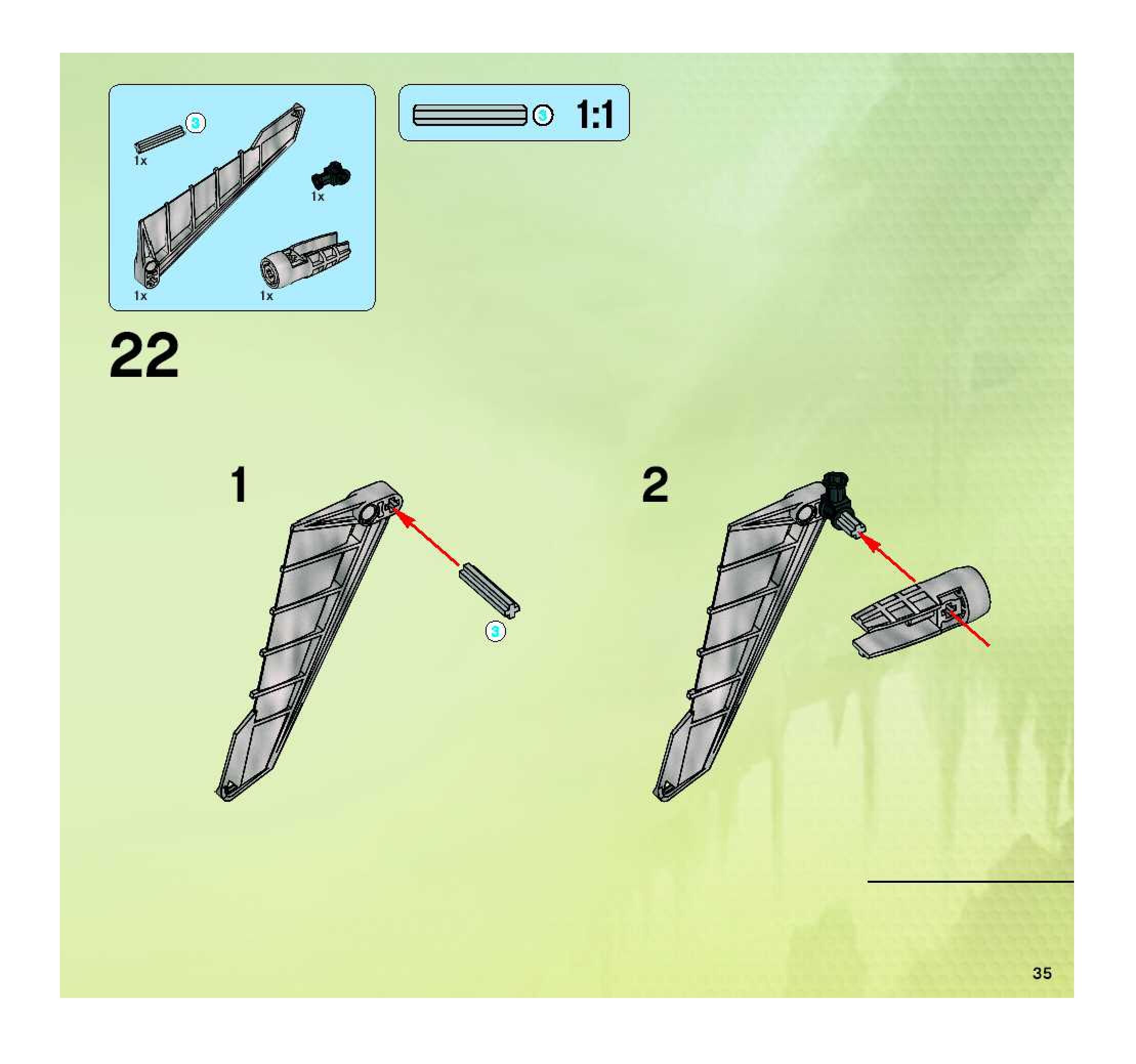 3
1x
1x
1x
1x

3 1:1

22

1

3

2

35