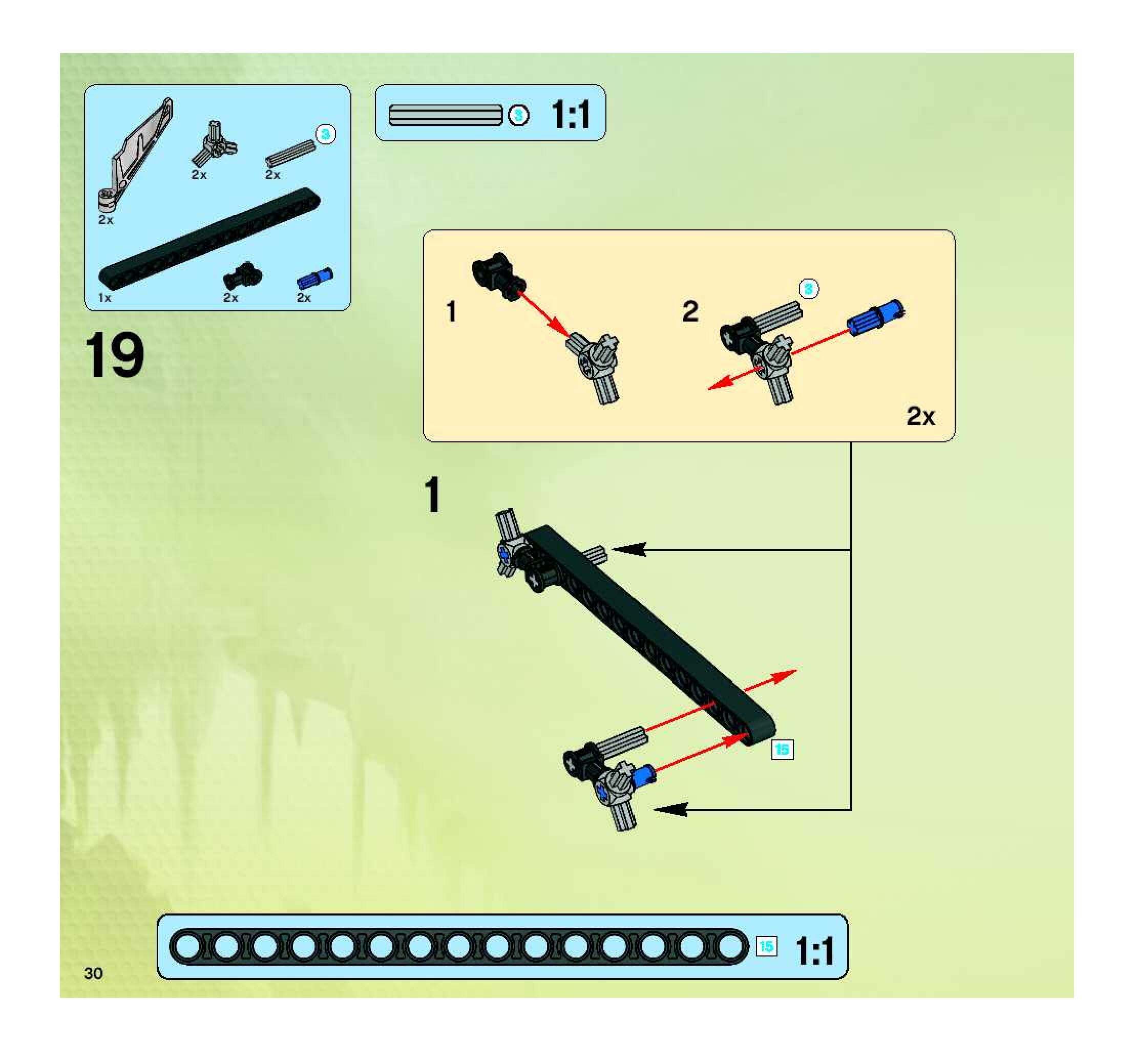 2x
2x
3
2x
1x
2x
2x

3 1:1

19

1
2
3
2x

1

15

15 1:1

30