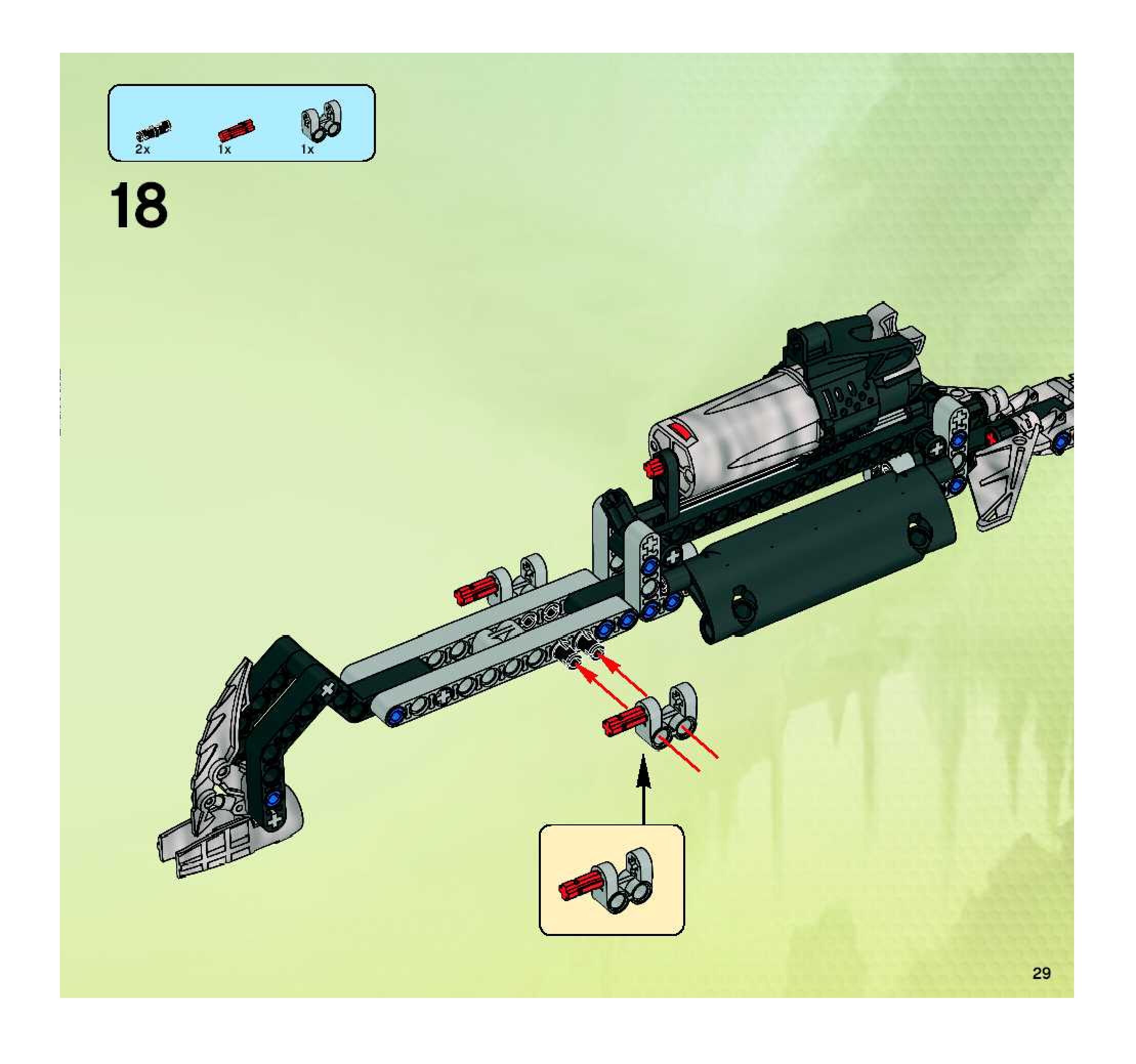 2x
1x
1x

18

29