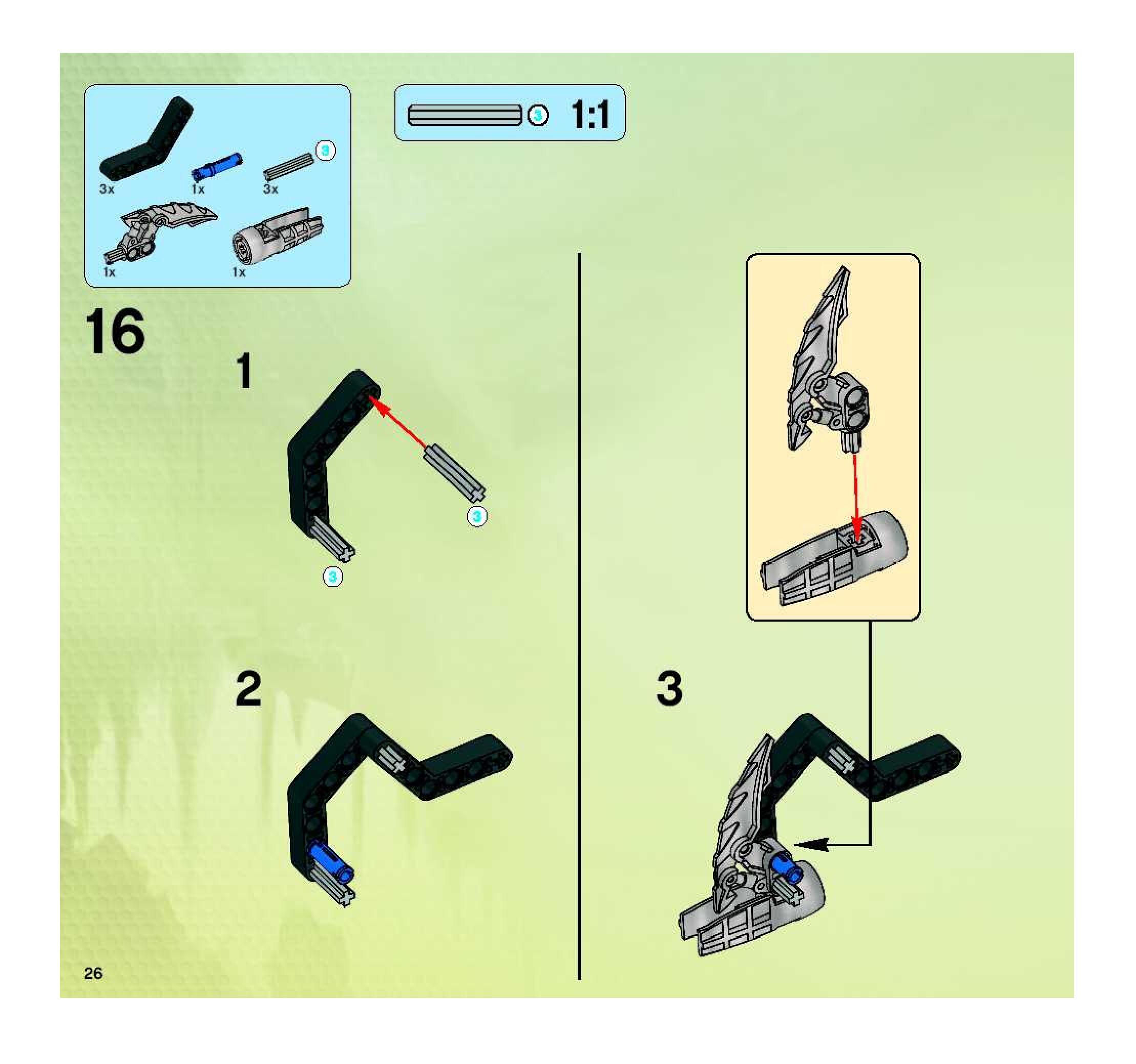 3x
1x
3
3x
1x
1x

3
1:1

16

1

3

3

2

3

26