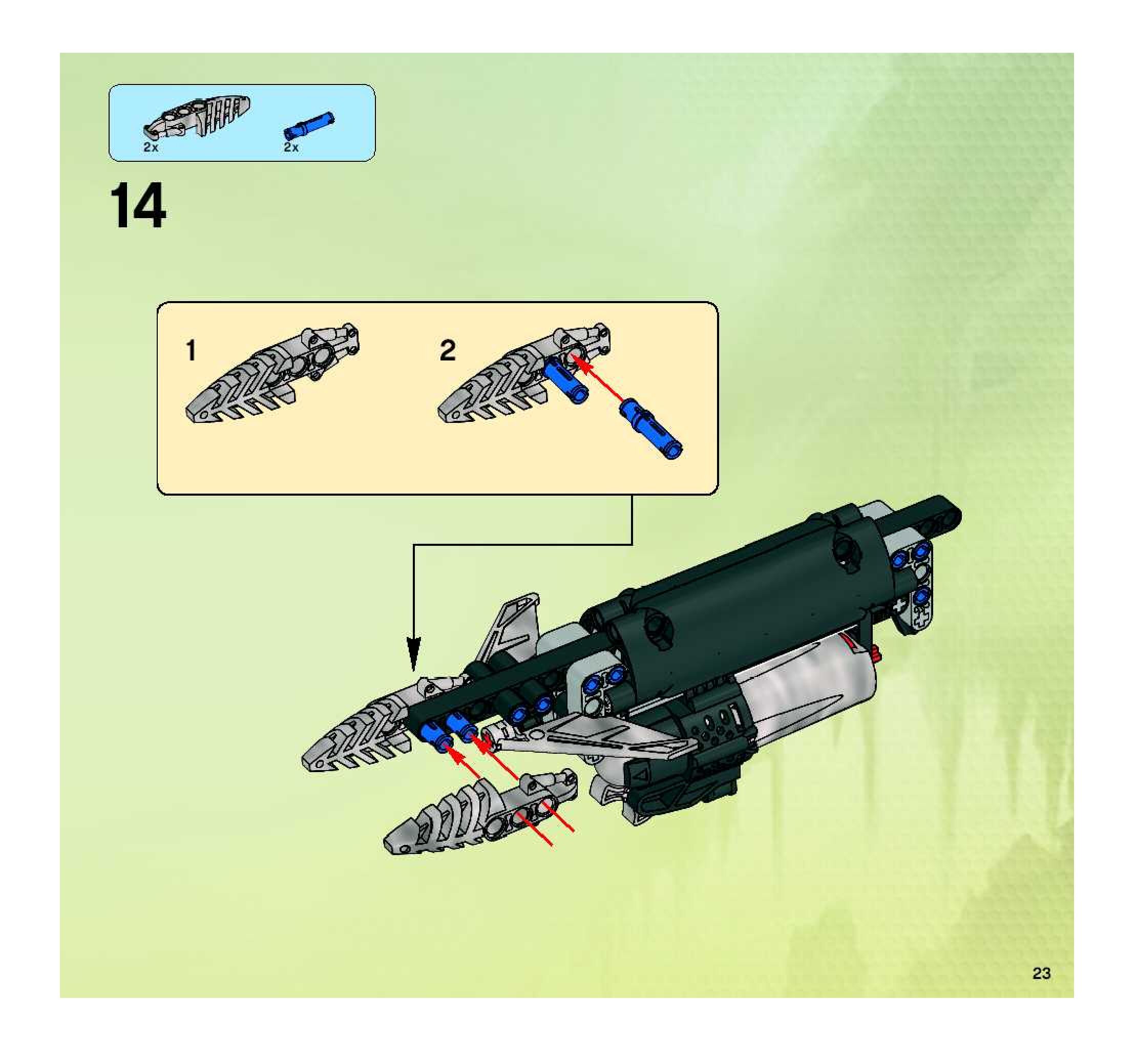 2x
2x

14

1

2

23