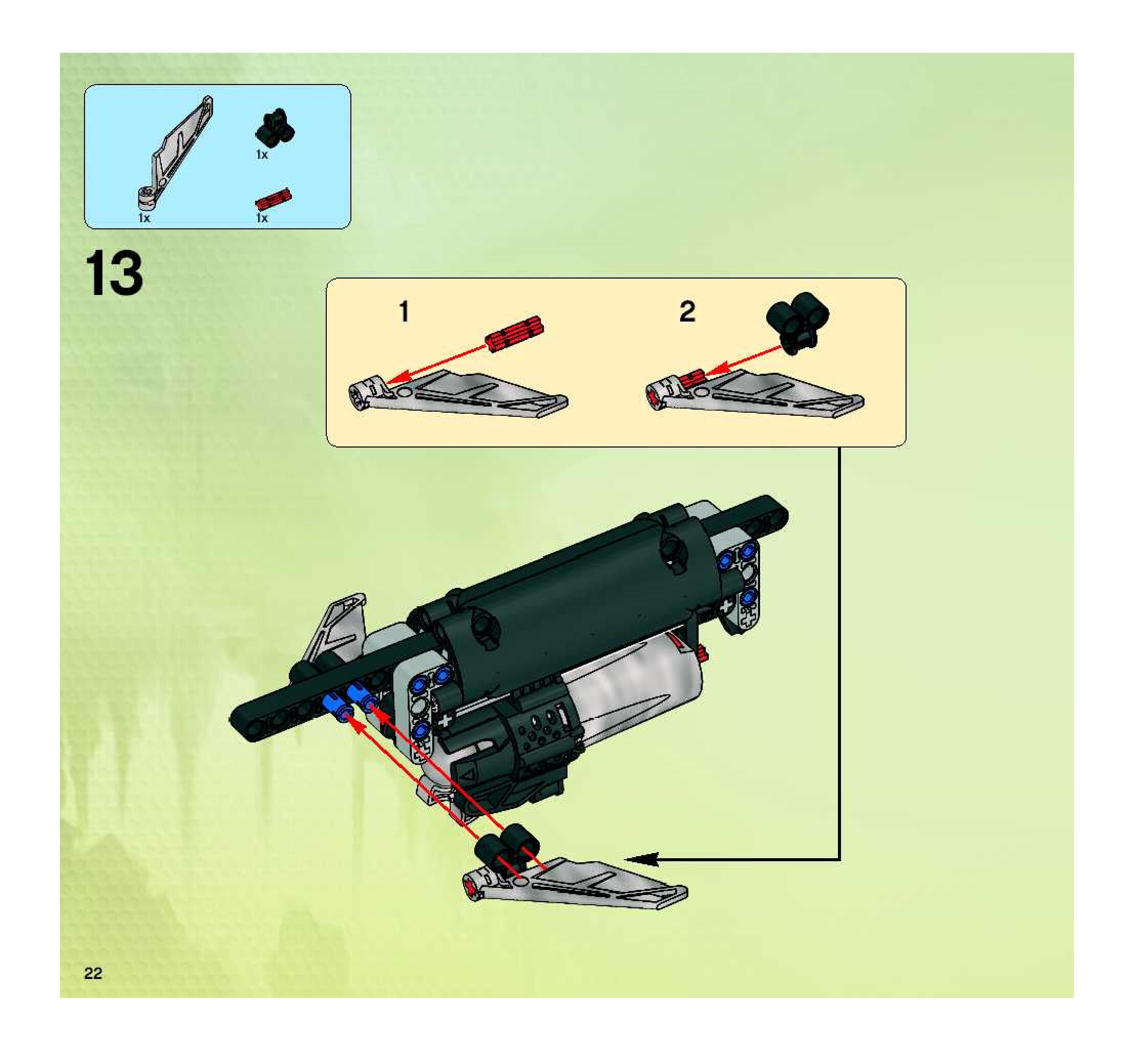 1x

1x

1x

13

1

2

22