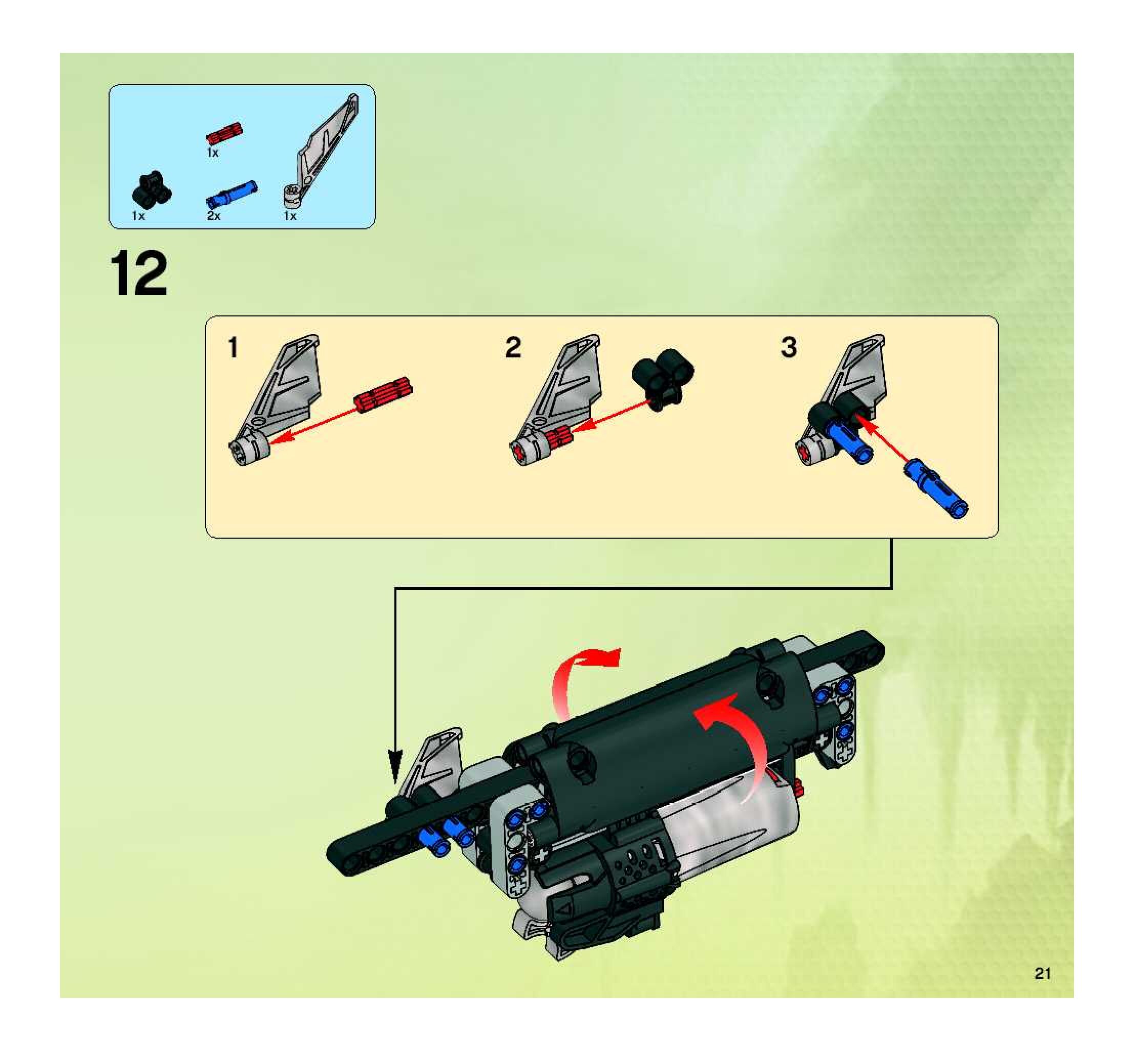 1x

1x

2x

1x

12

1

2

3

21