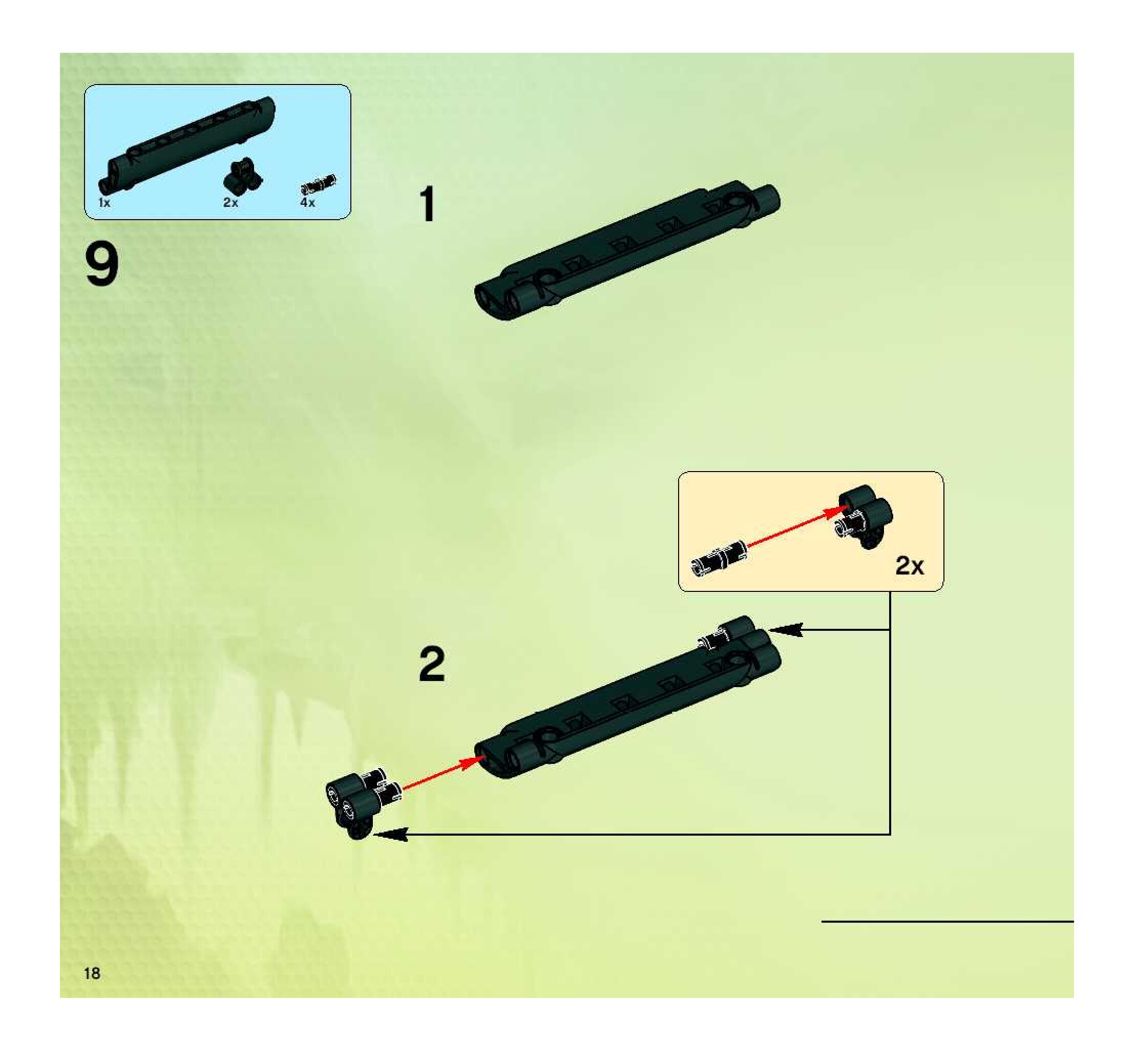 1x
2x
4x

9

1

2x

2

18