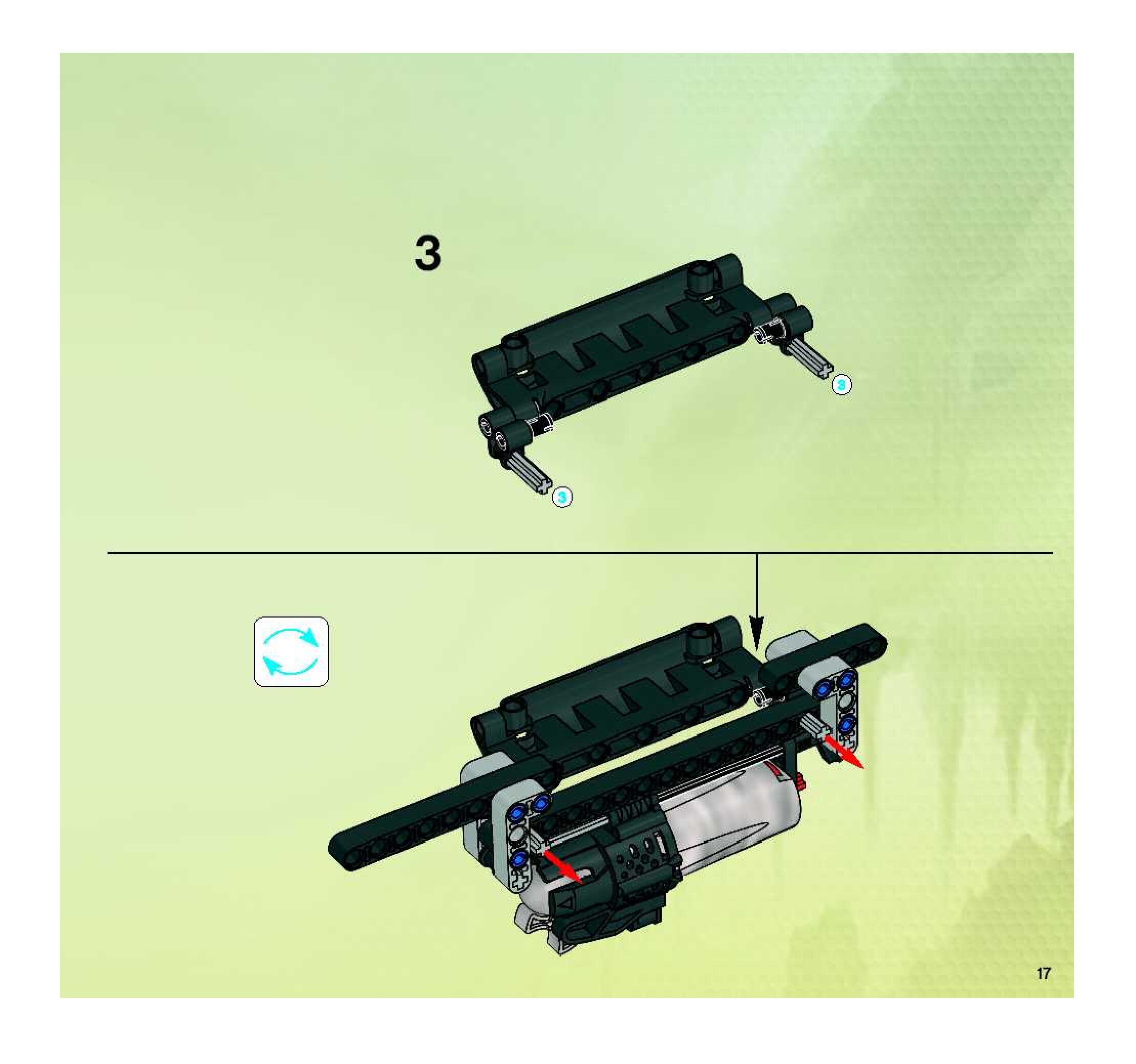 3

3

3

17