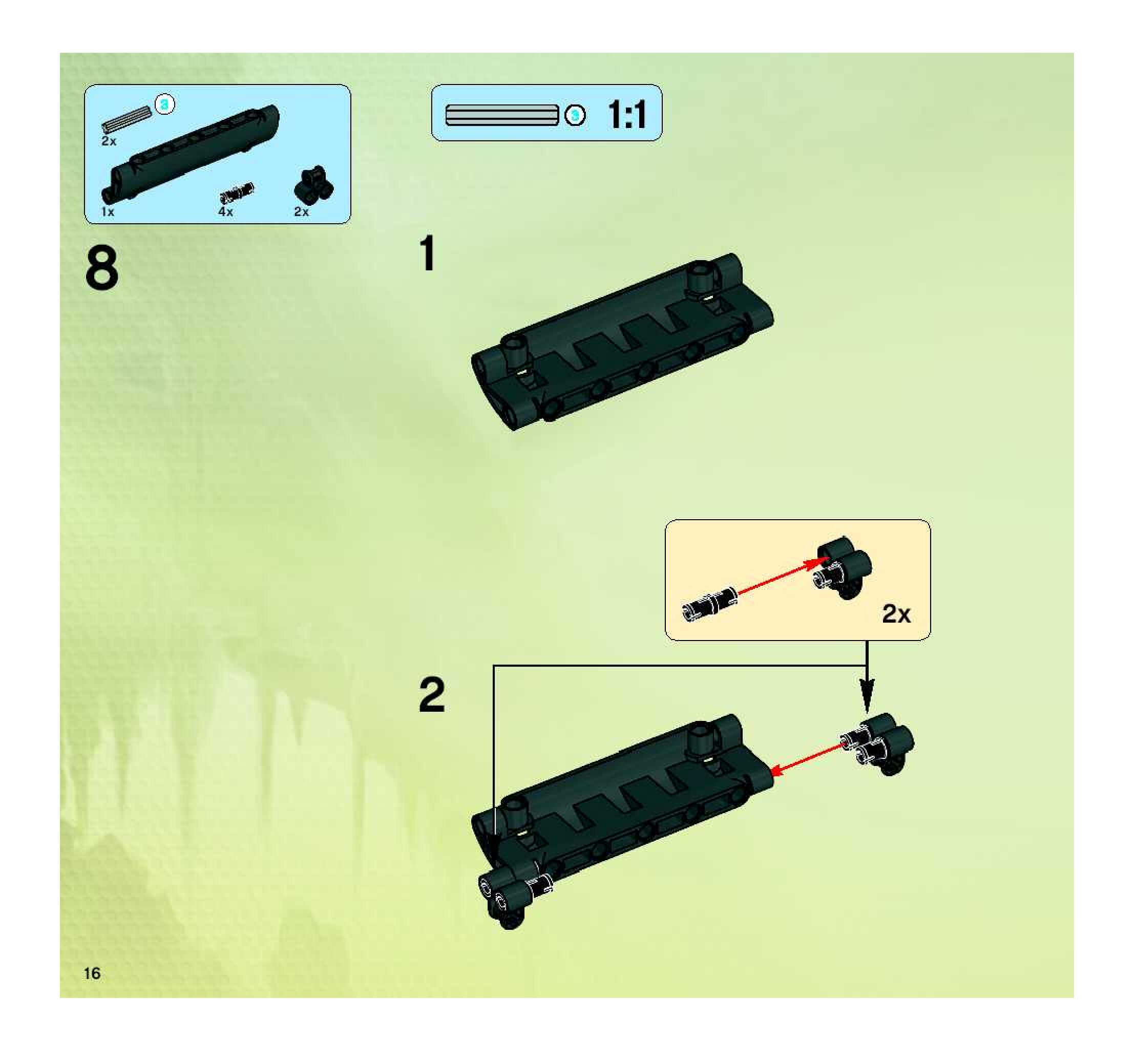 3
2x
1x
4x
2x

3
1:1

8

1

2x

2

16