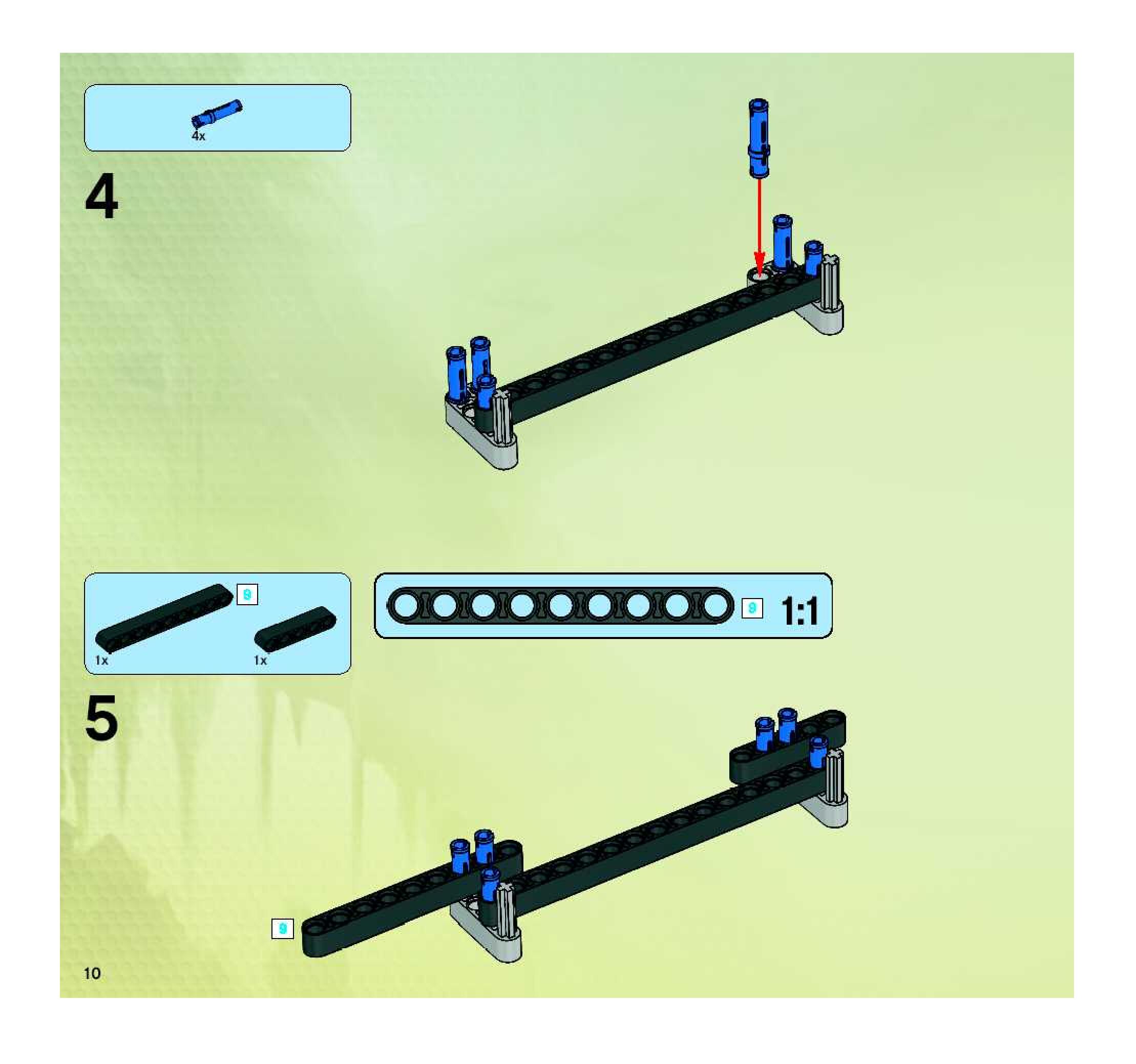 4x

4

9

1x

1x

9

1:1

5

9

10