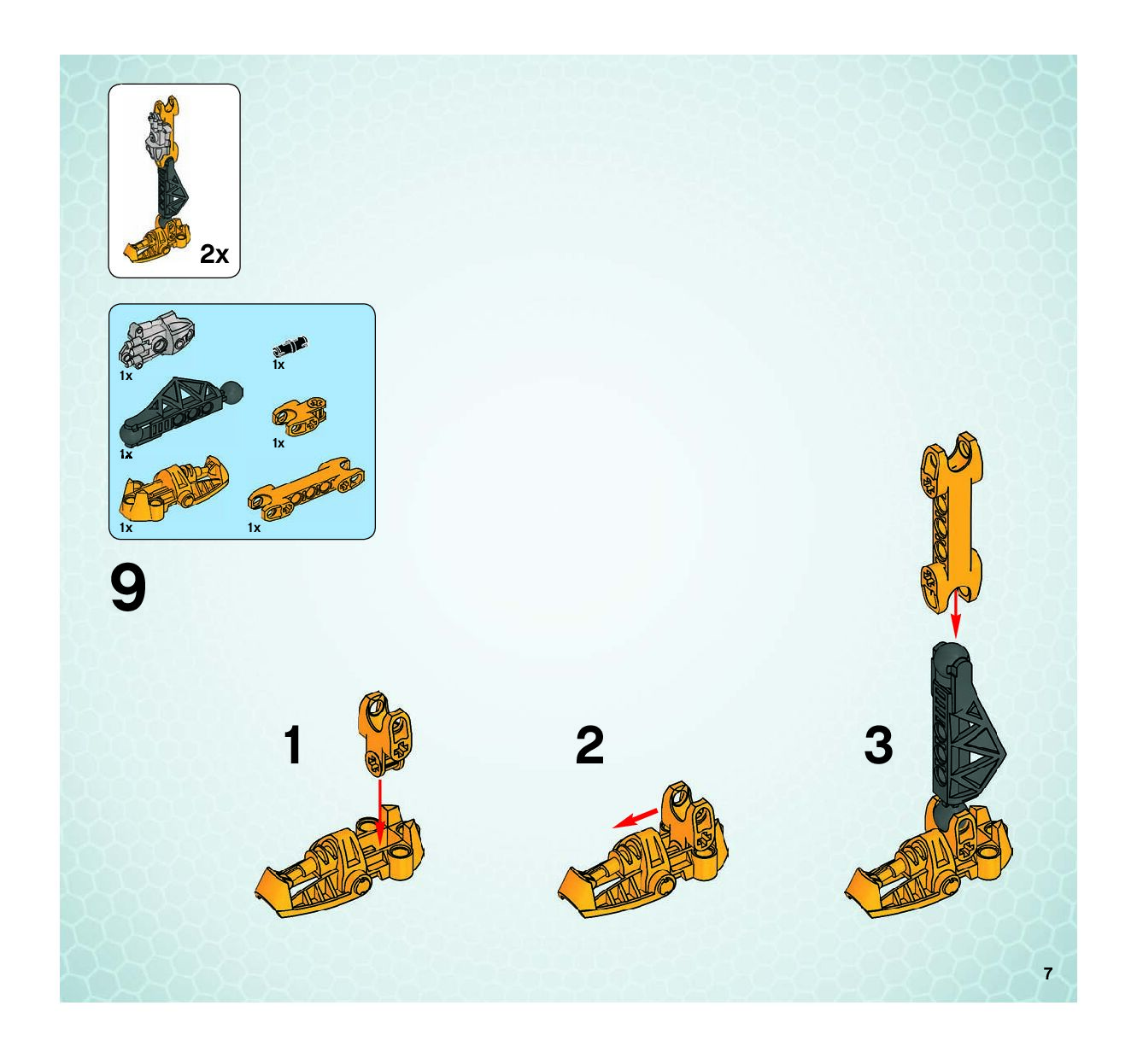 2x

1x
1x
1x
1x
1x
1x

9

1

2

3

7