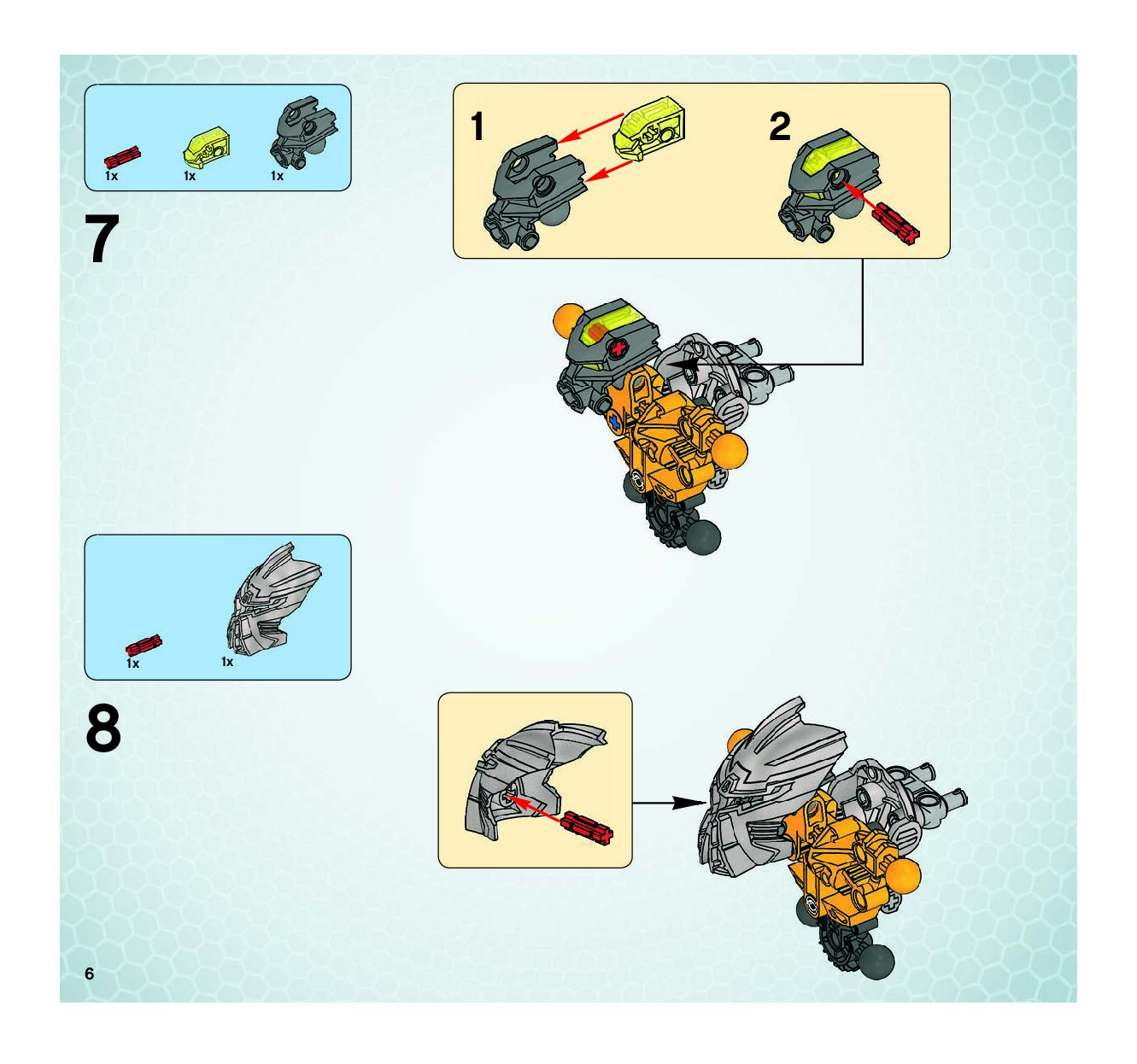 1x 1x 1x

7

1

2

1x 1x

8

6