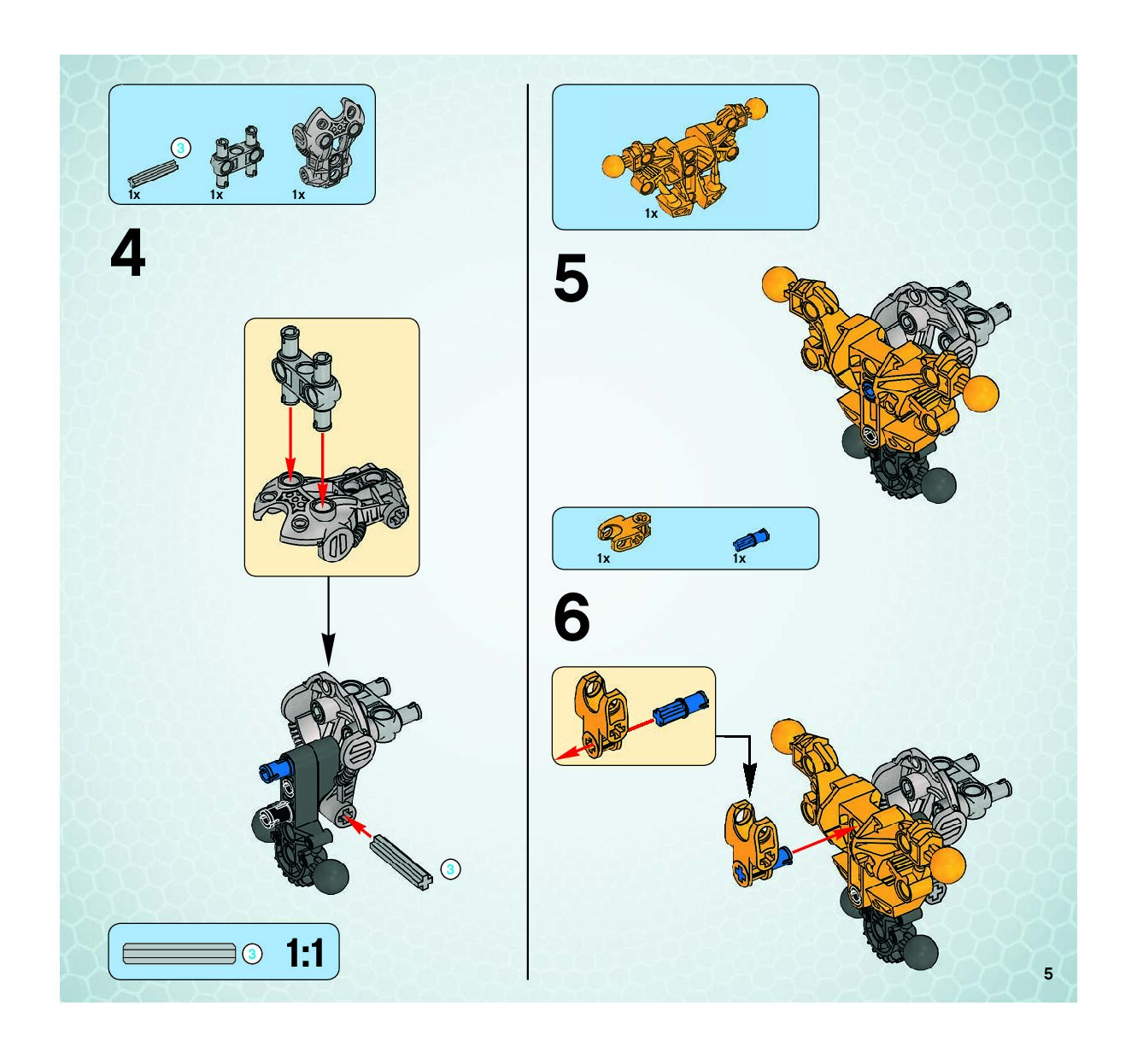 3
1x 1x 1x

4

3

3 1:1

1x

5

1x 1x

6

5