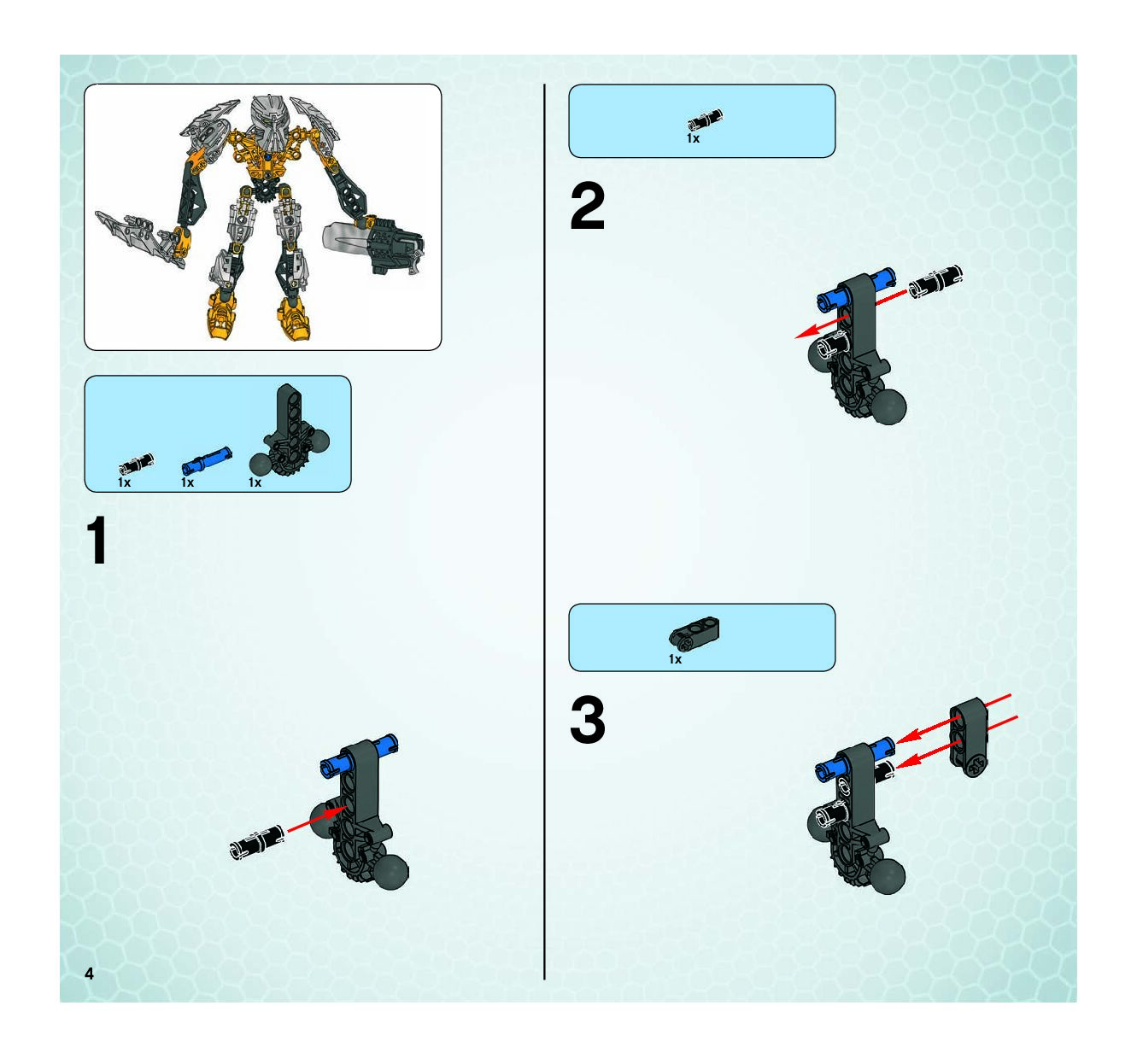 1x 1x 1x

1

4

1x

2

1x

3