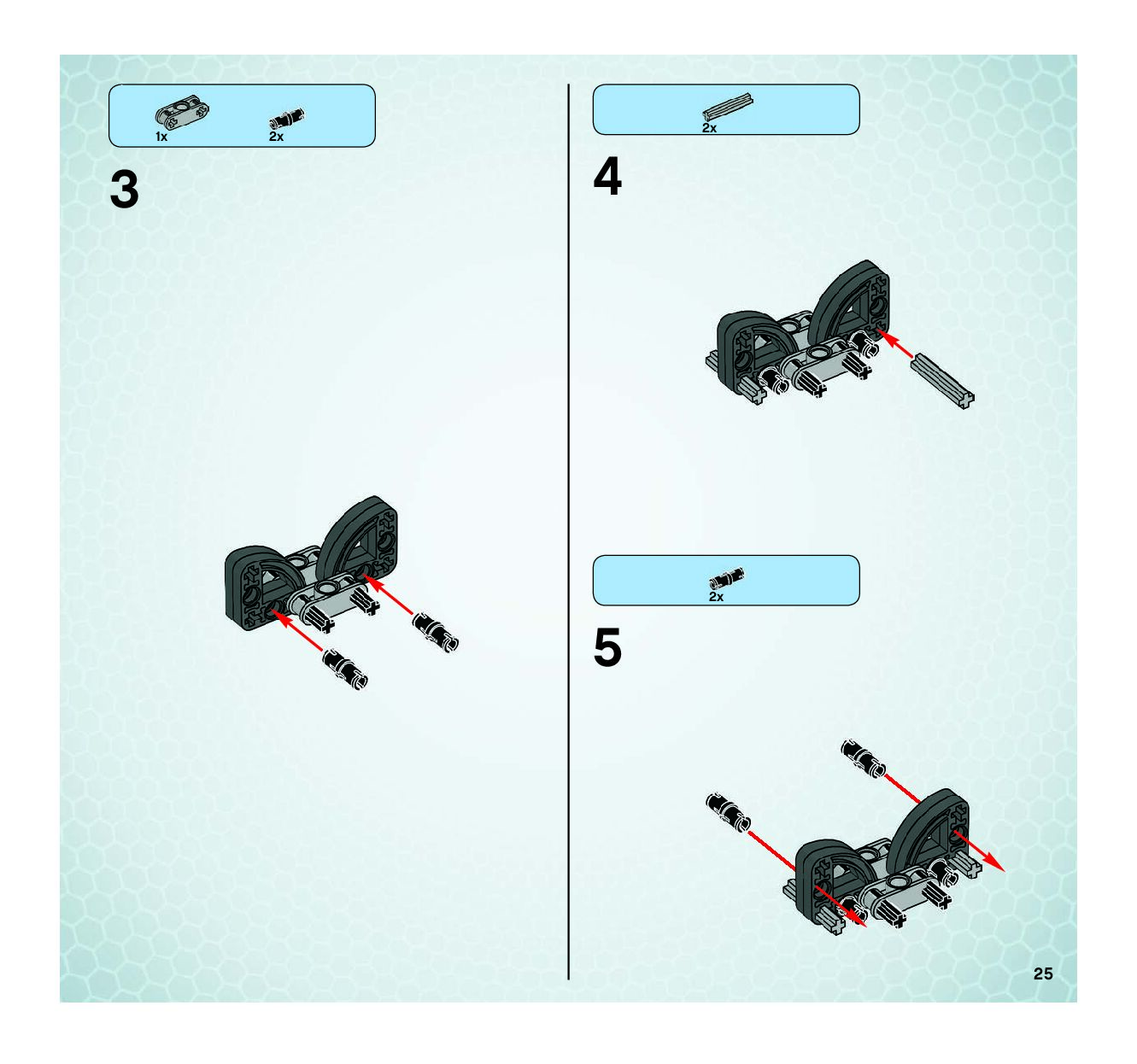 1x 2x

3

2x

4

2x

5

25