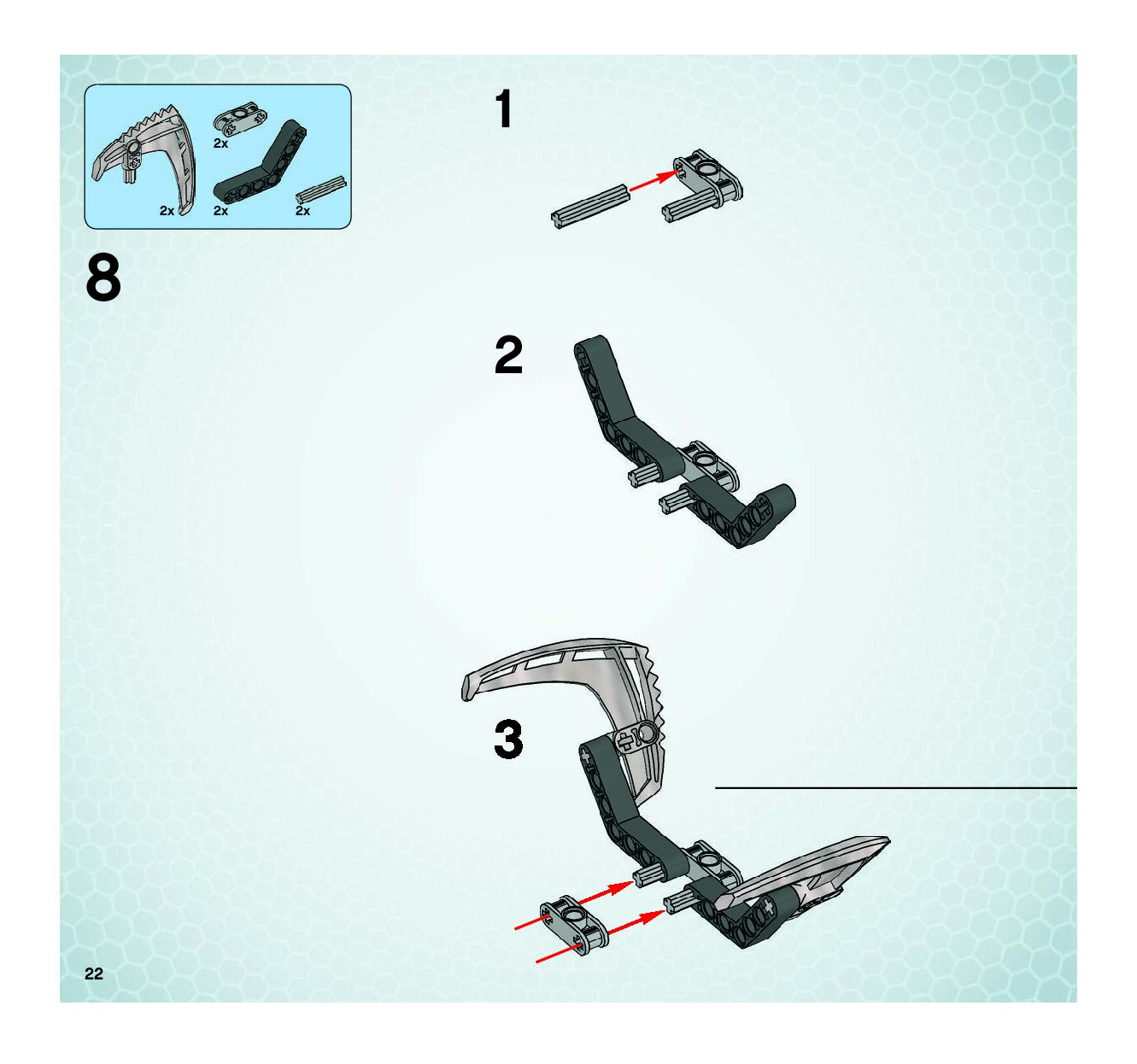 2x
2x
2x
2x

8

1

2

3

22