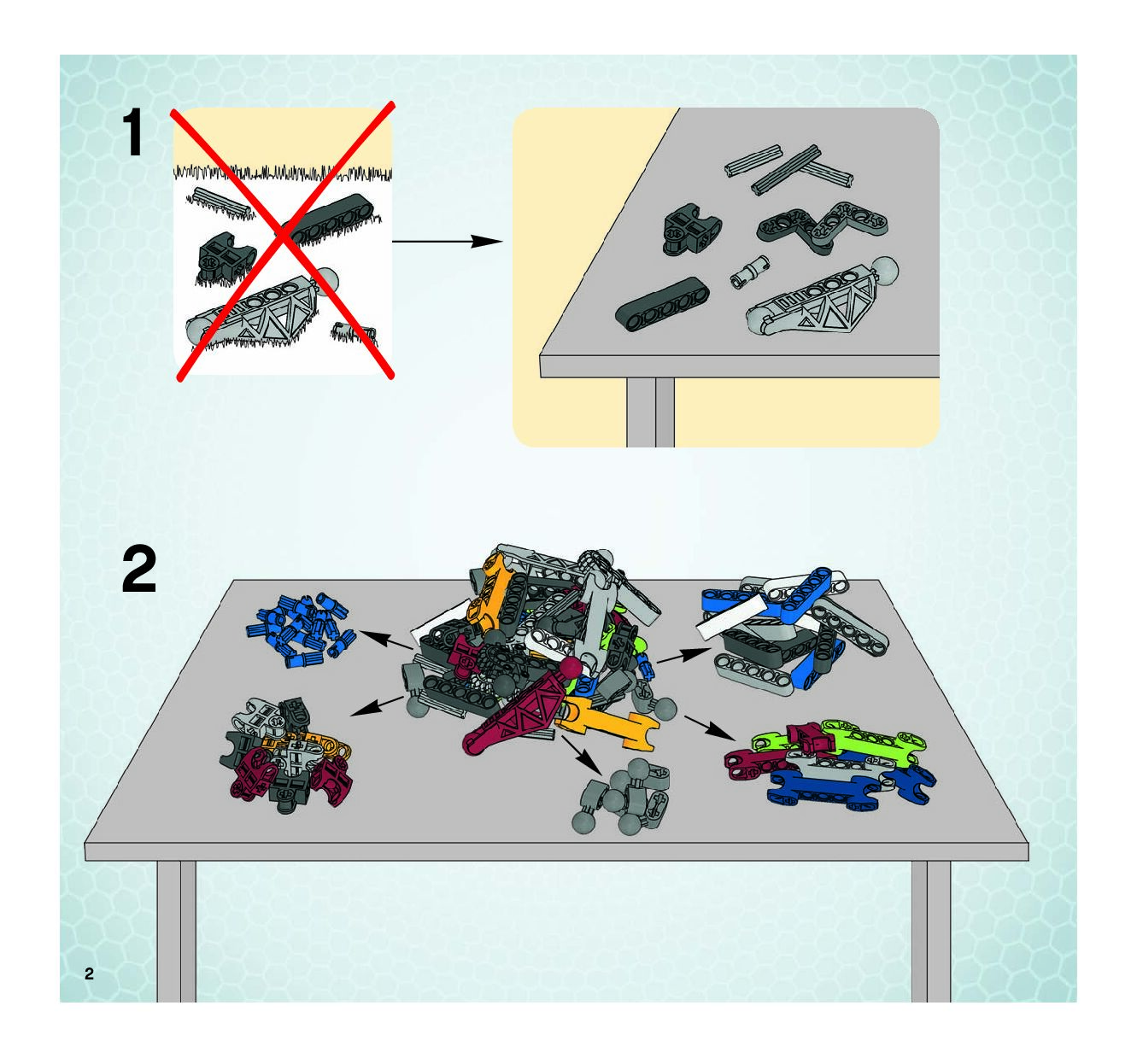 1

2

2