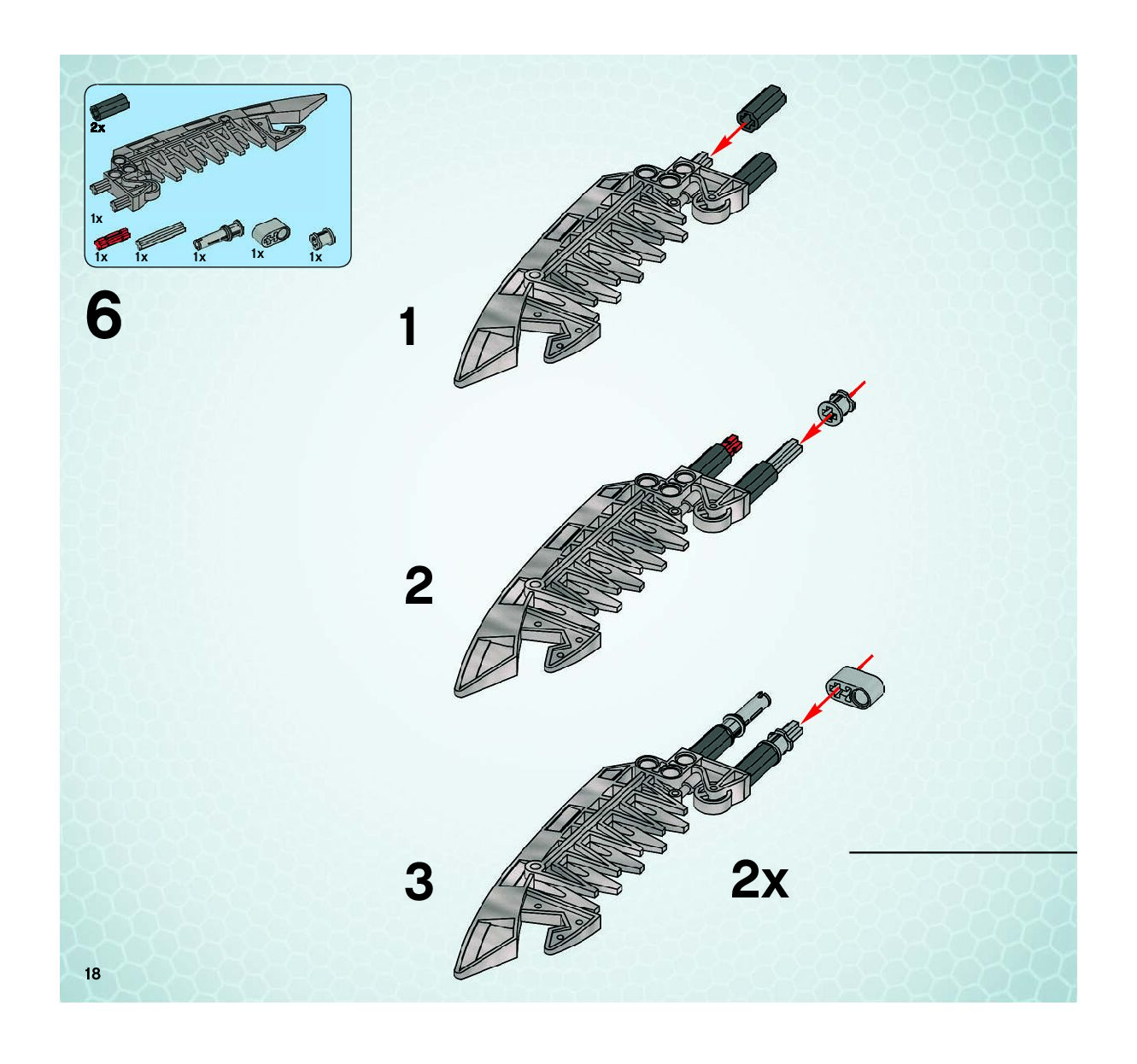 2x

1x

1x 1x 1x 1x 1x

6

1

2

3

2x

18