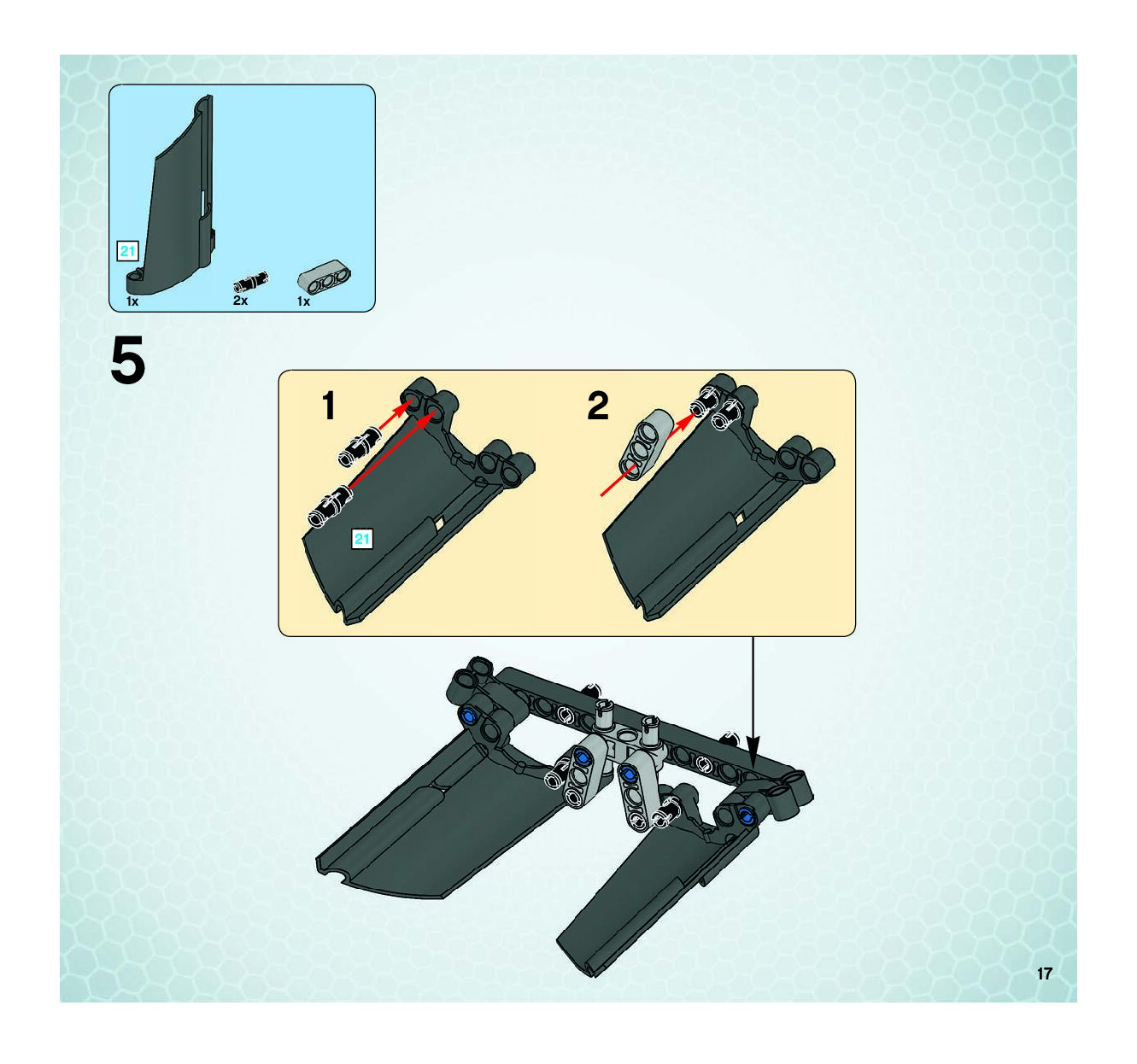 21
1x
2x
1x

5

1
21

2

17