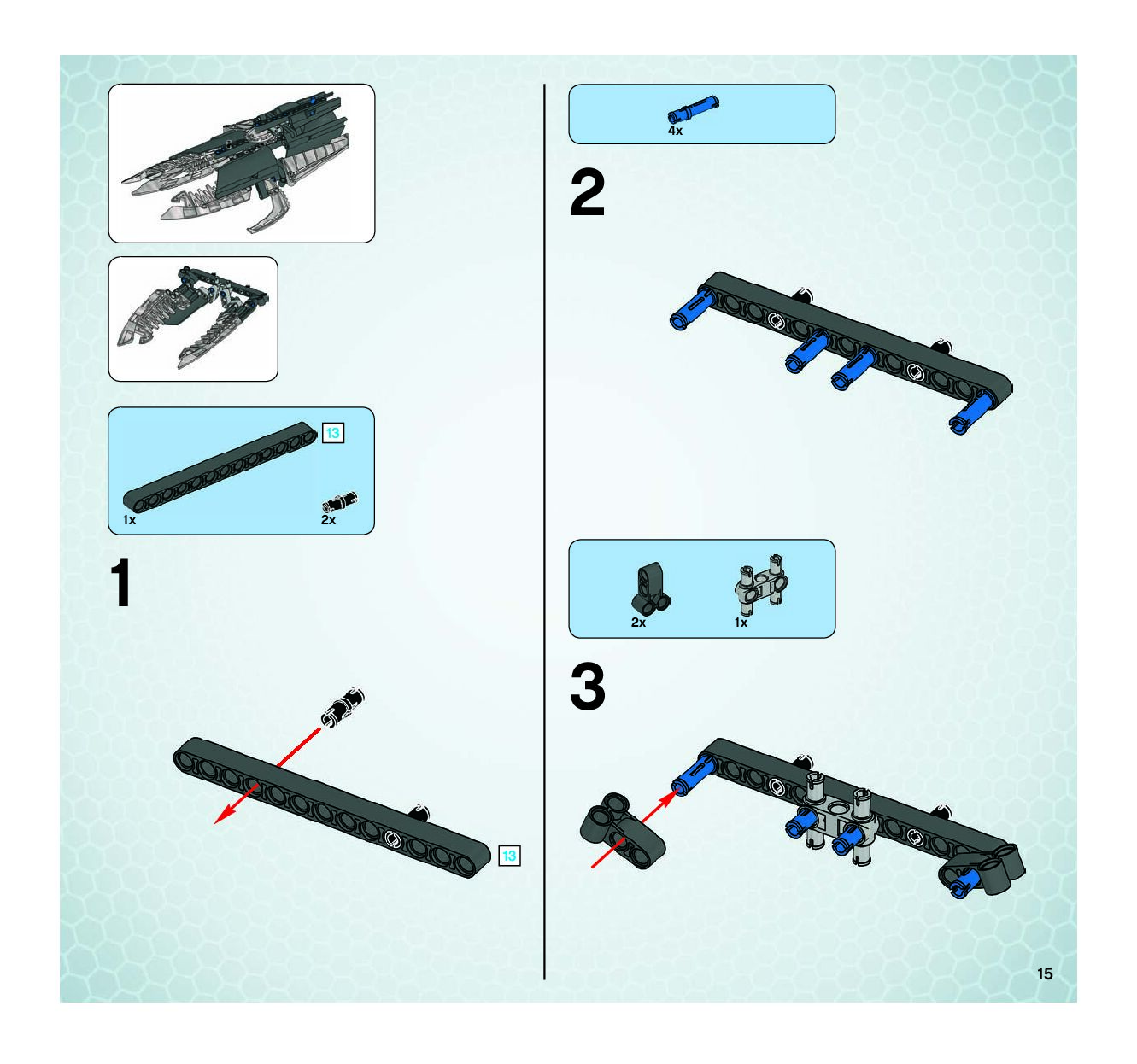 13

1x

2x

1

13

4x

2

2x

1x

3

15