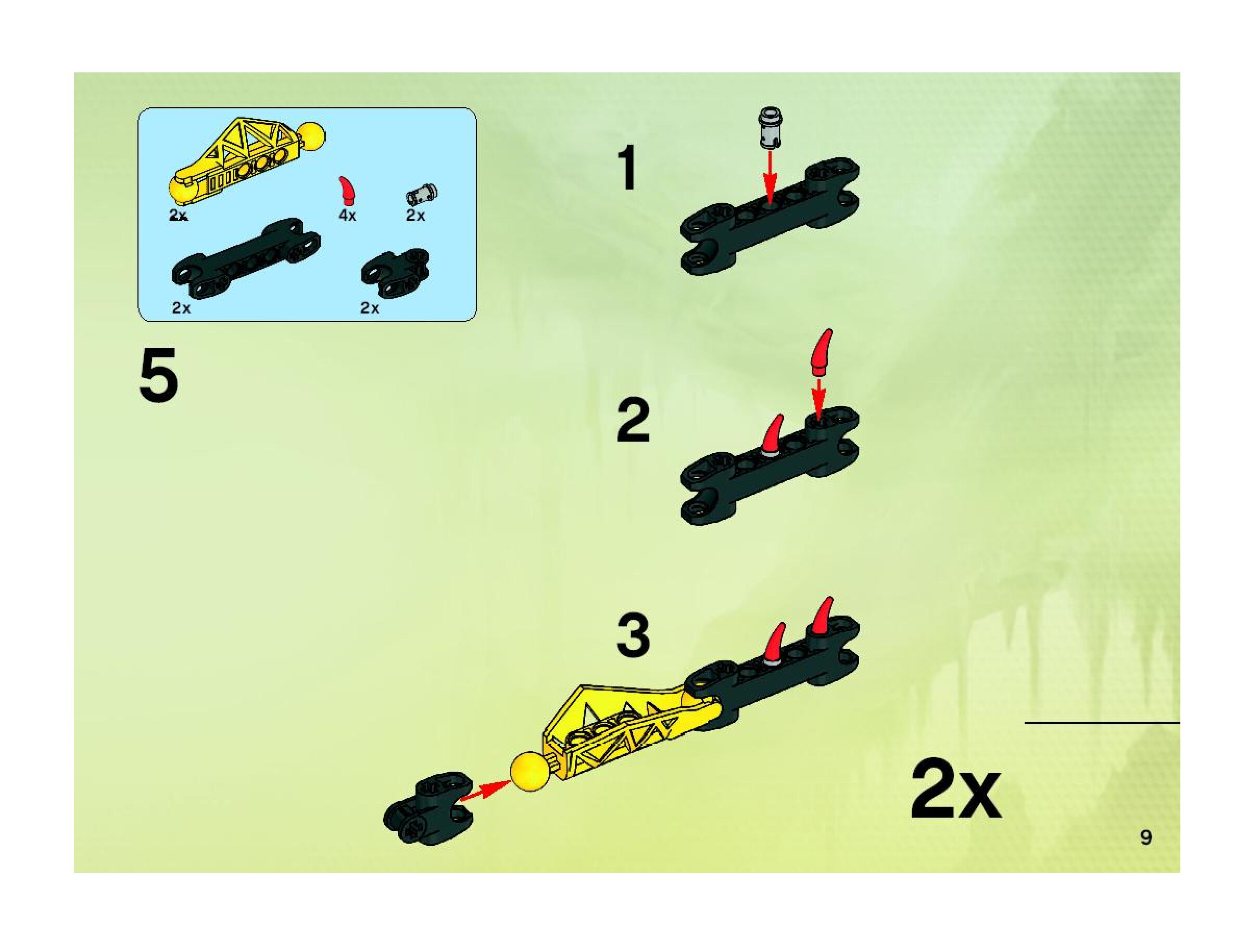 2x
4x
2x
2x
2x

5

1

2

3

2x

9