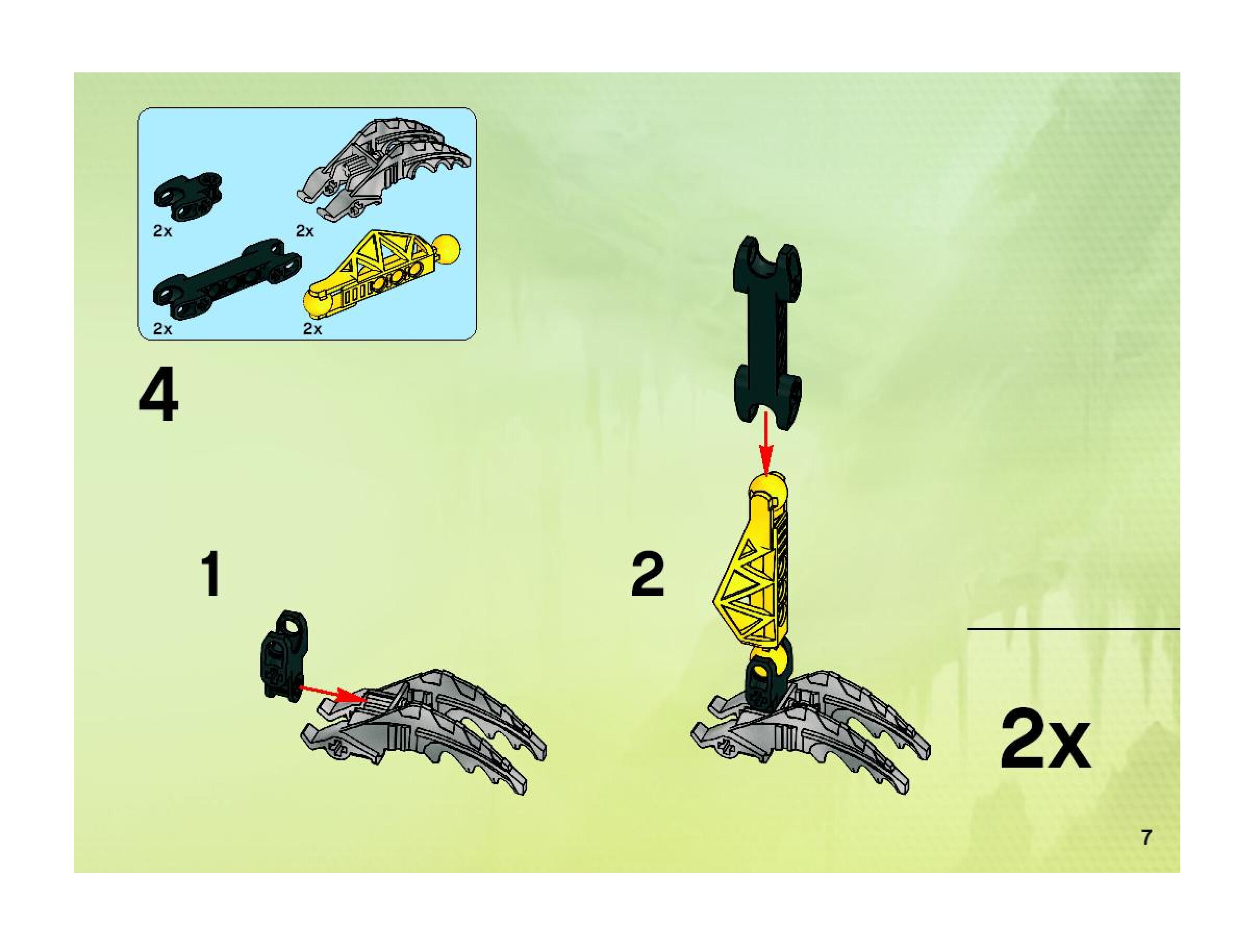 2x
2x
2x
2x

4

1

2

2x

7