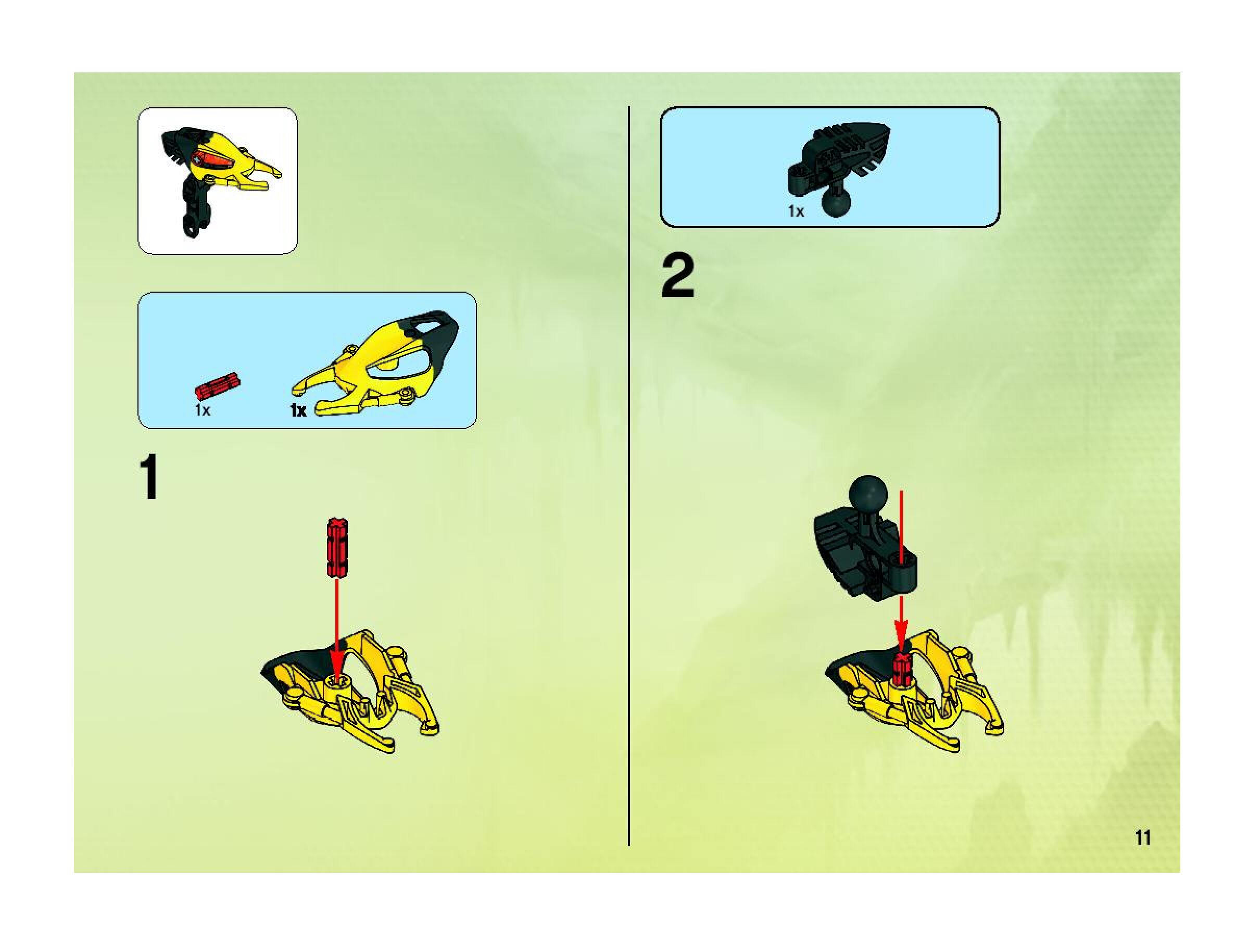 1x

1x

1

1x

2

11