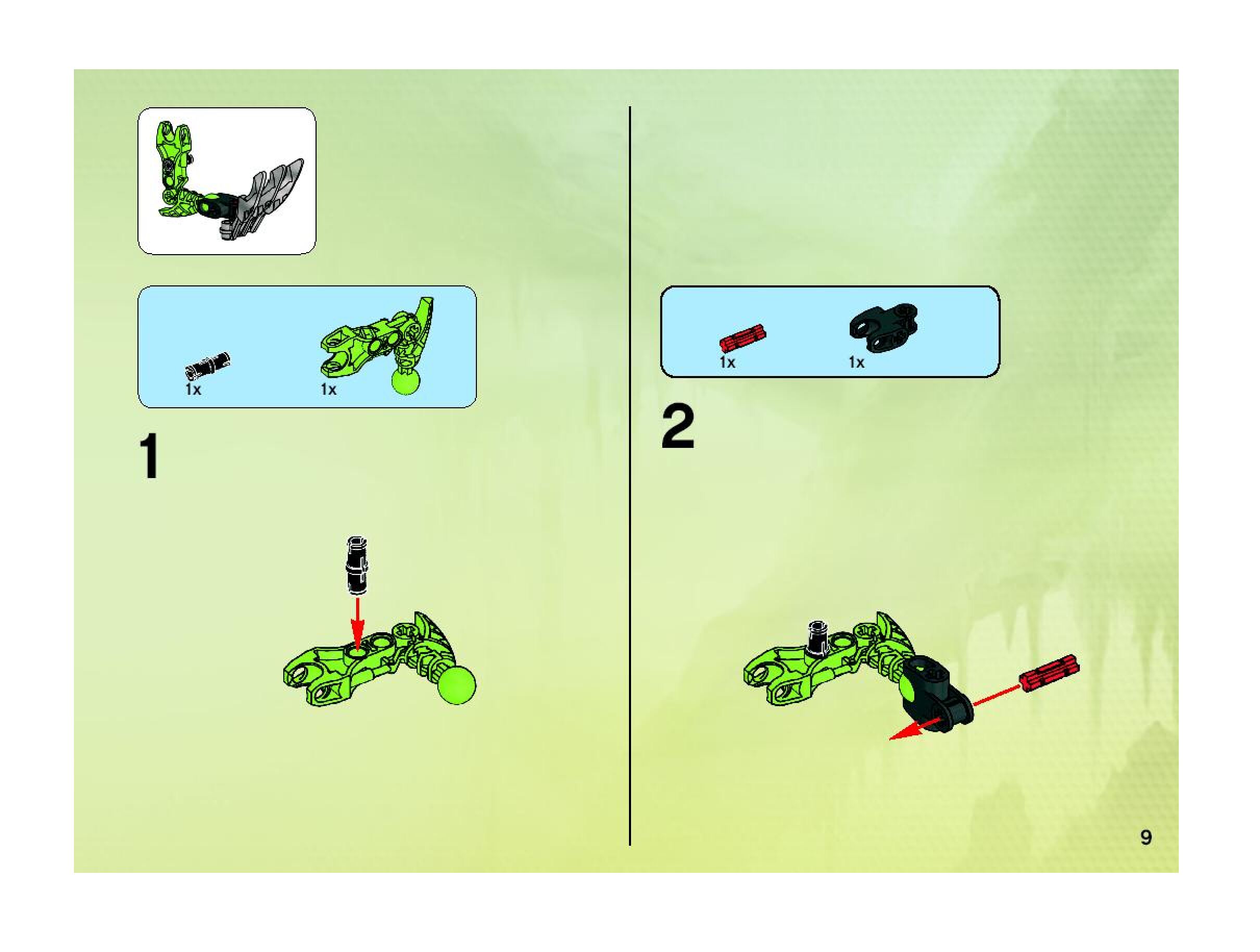 1x
1x

1

1x
1x

2

9