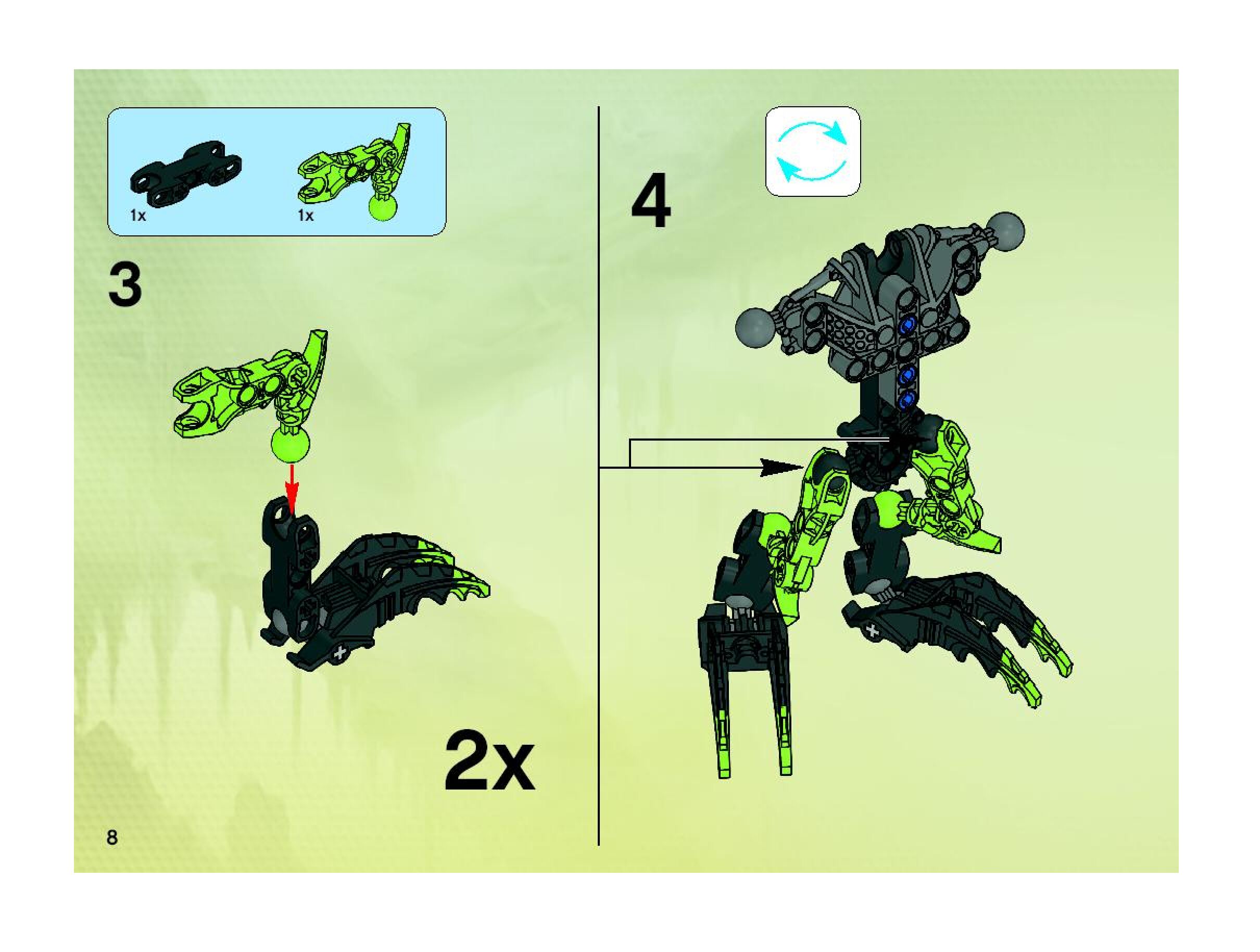 1x 1x

3

2x

8

4