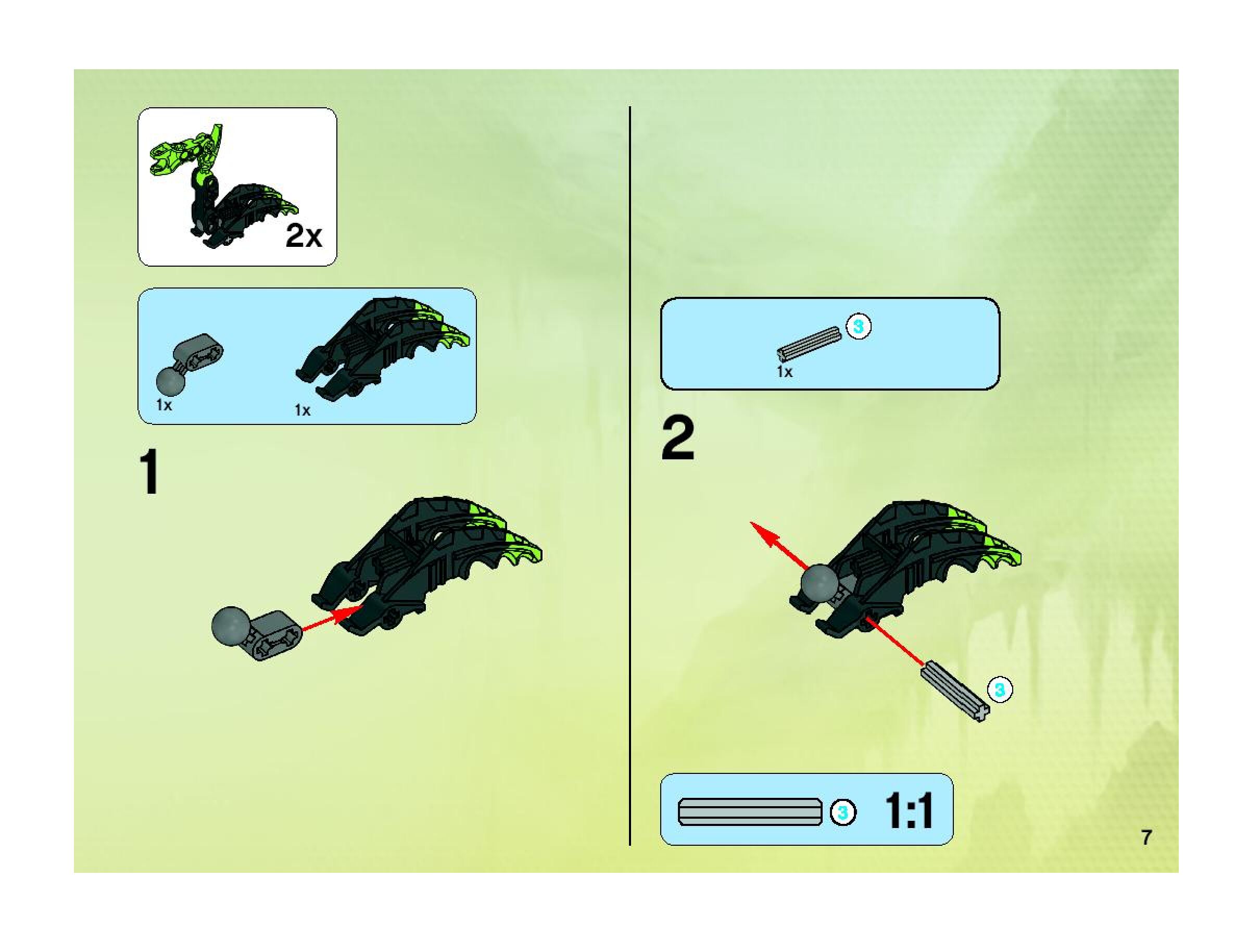 2x

1x
1x

1

3
1x

2

3

3
1:1

7