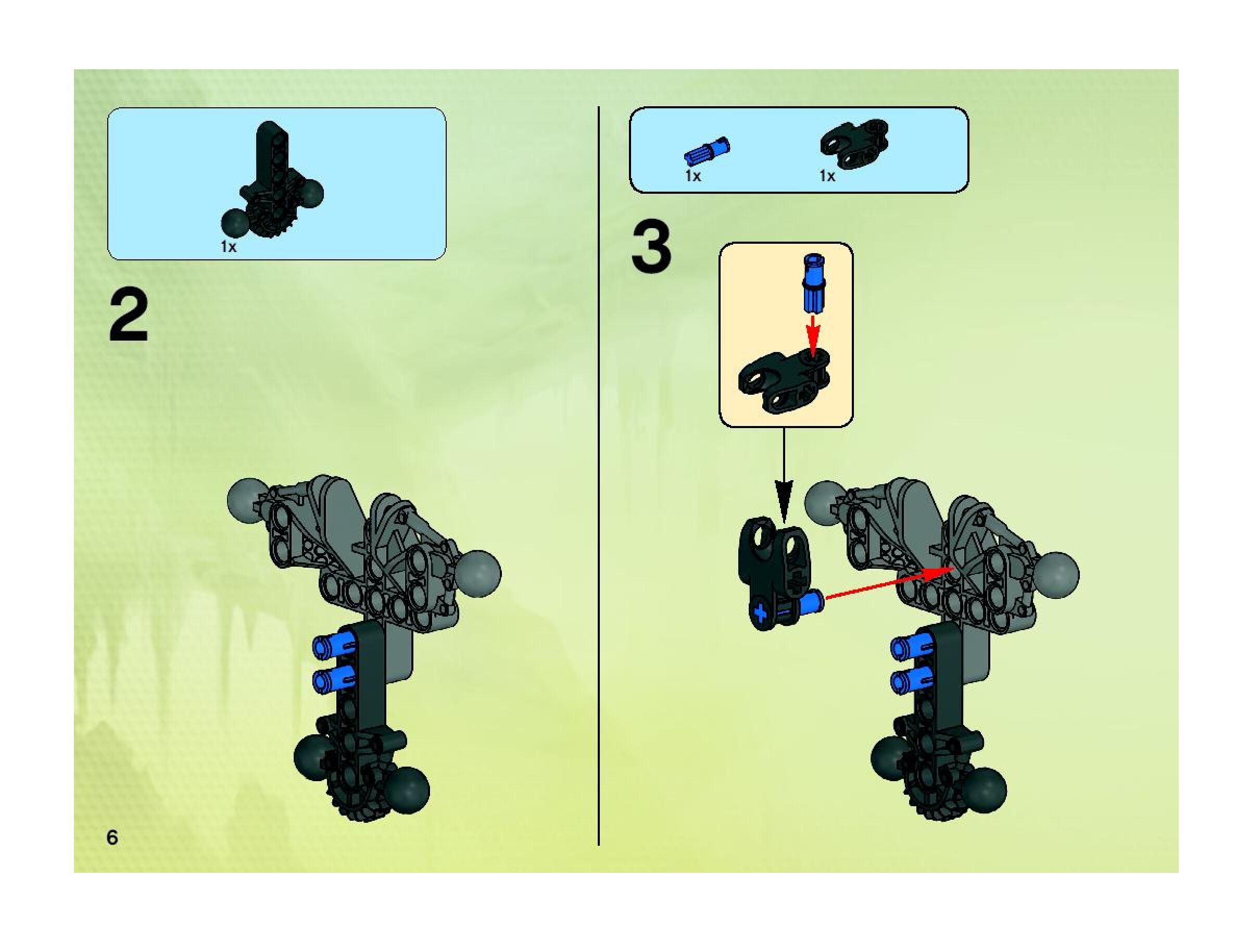 1x

2

6

1x

1x

3