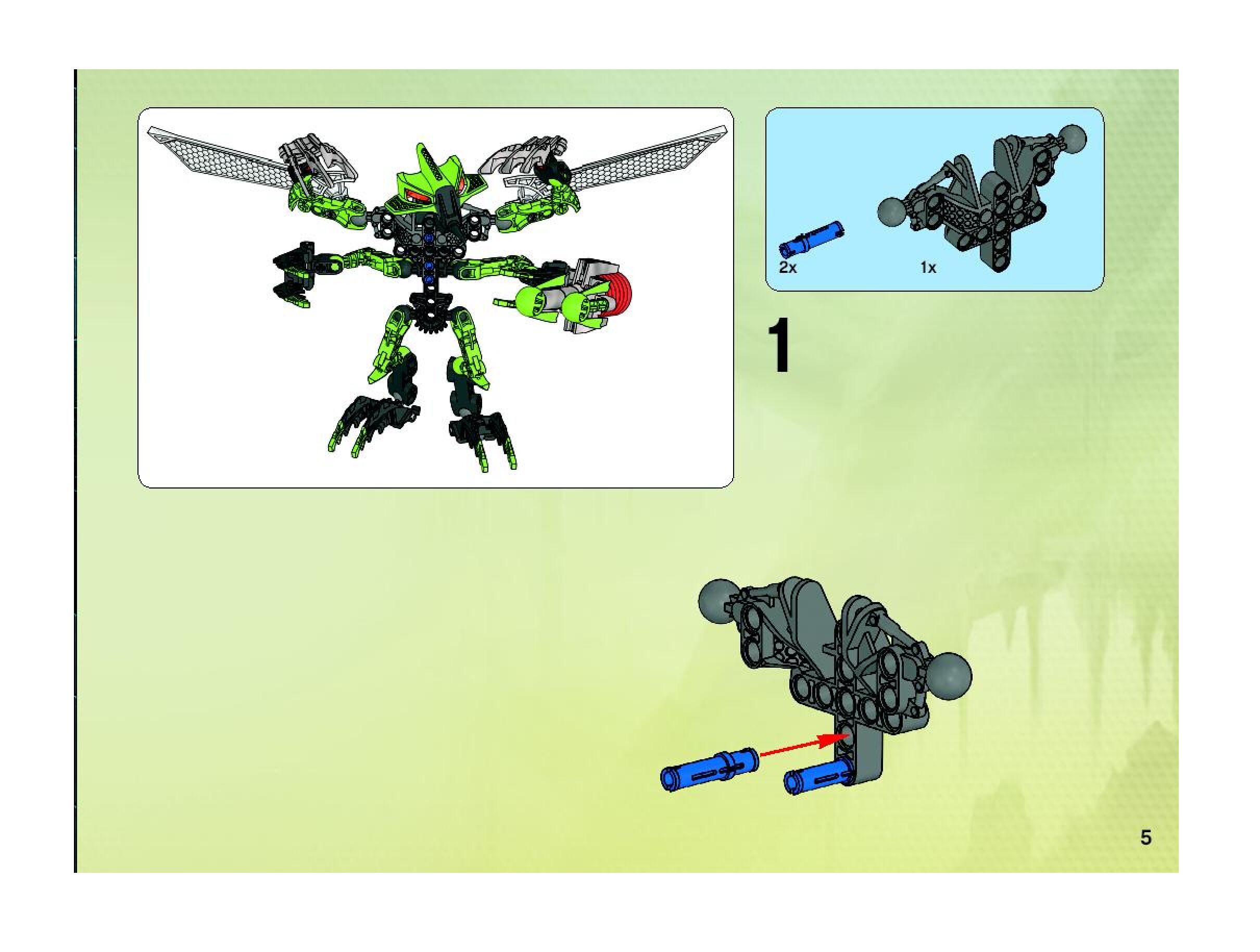 2x
1x

1

5