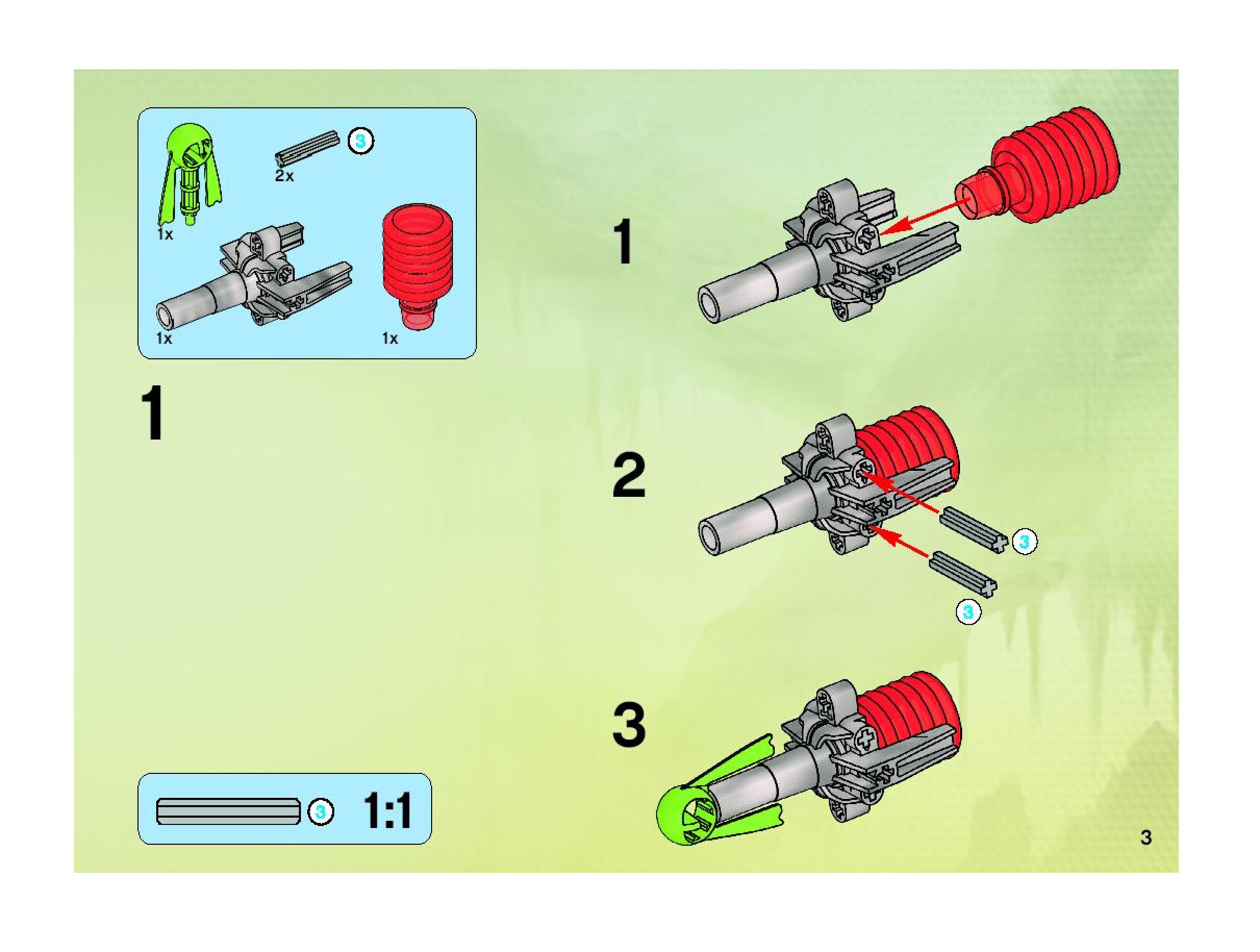 3
2x
1x
1x
1x

1

3
1:1

1

2
3
3

3

3