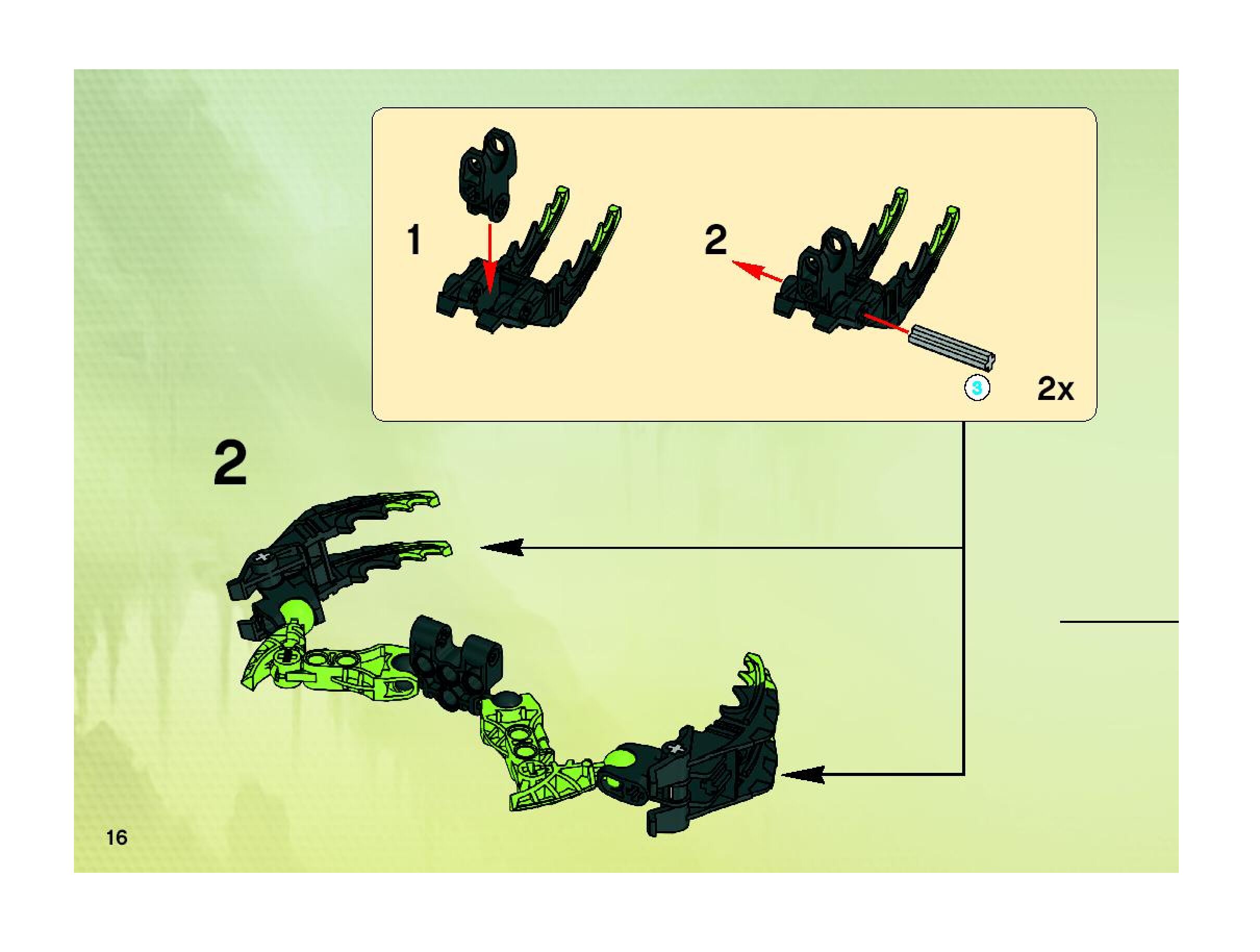 1

2

3

2x

2

16