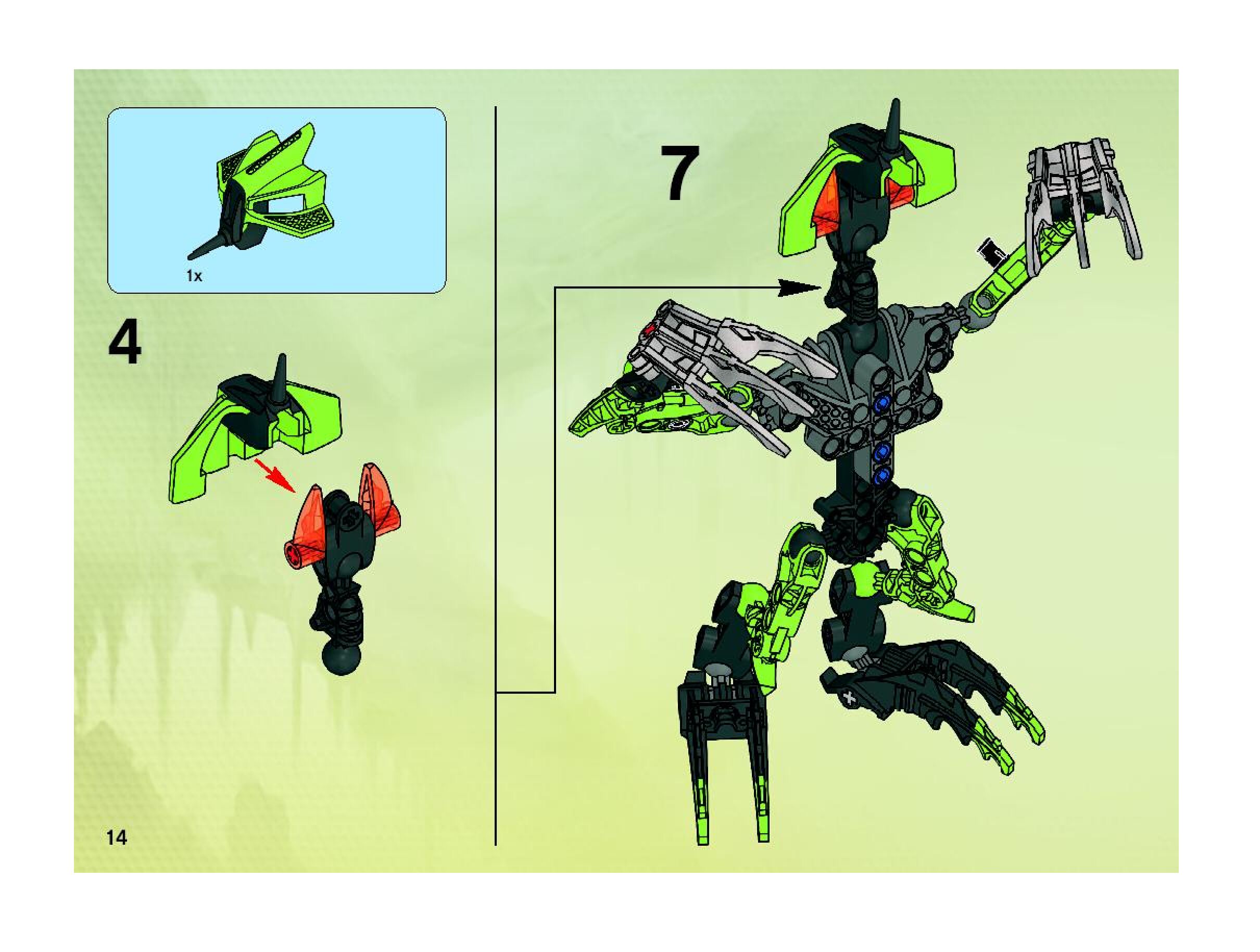 1x

4

7

14