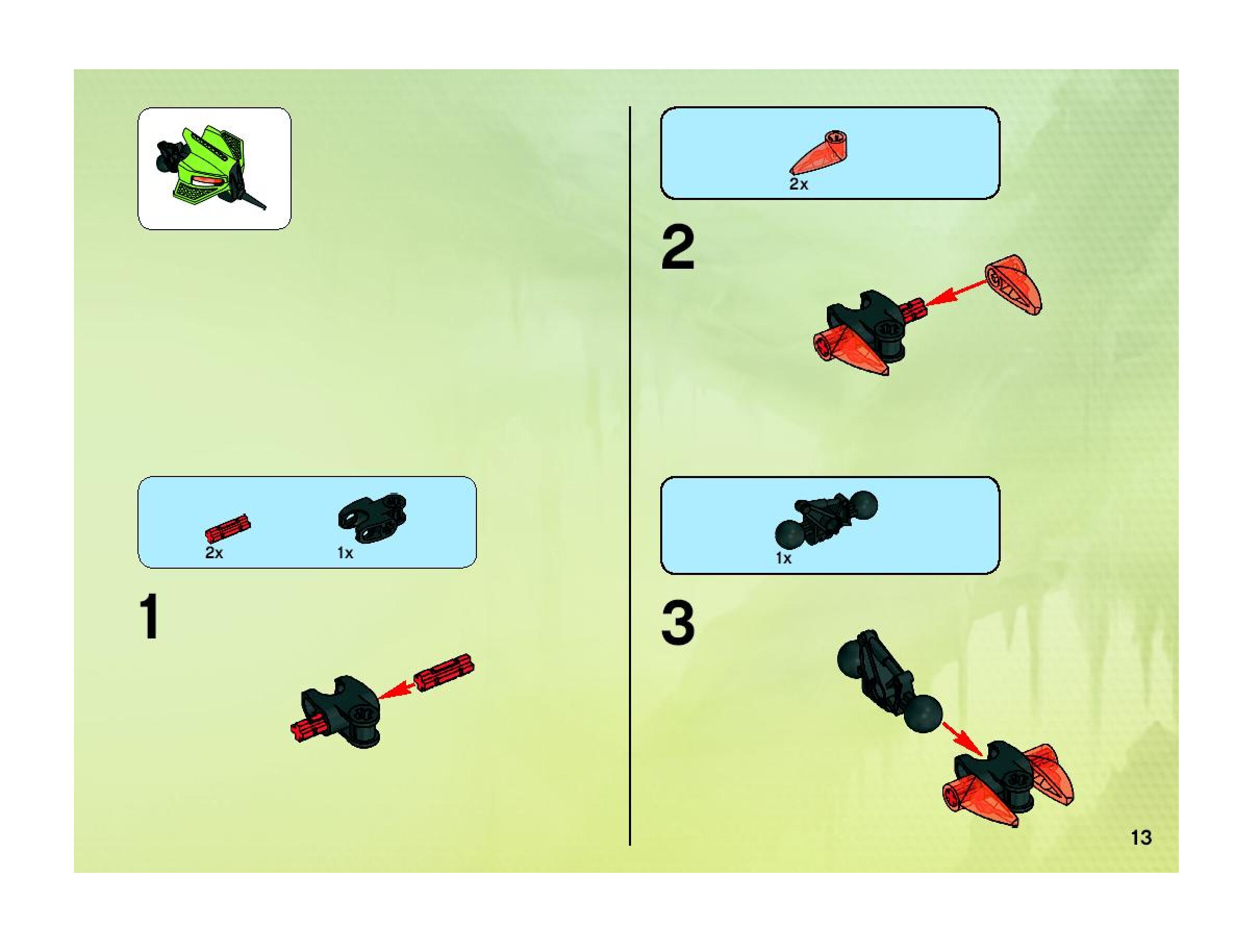 2x 1x

1

2x

2

1x

3

13